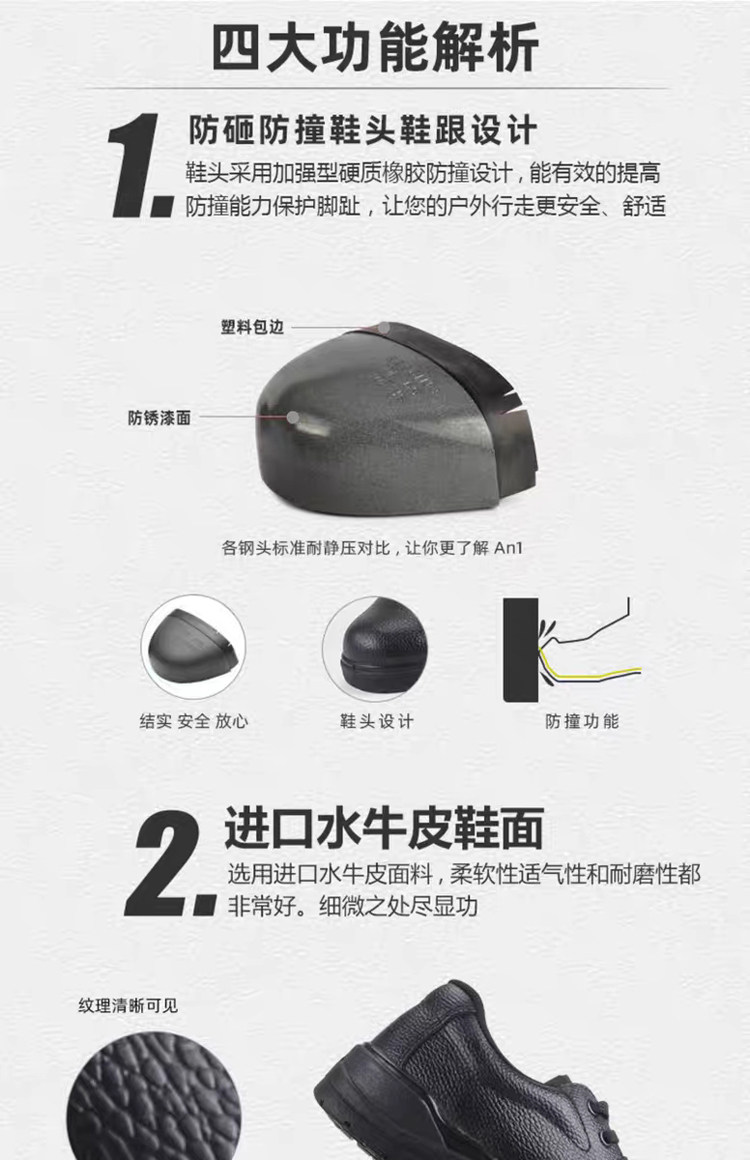 四大功能解析

1. 防砸防撞鞋头鞋跟设计

鞋头采用加强型硬质橡胶防撞设计，能有效的提高防撞能力保护脚趾，让您的户外行走更安全、舒适

塑料包边

防锈漆面

各钢头标准耐静压对比，让你更了解 An1

结实 安全 放心

鞋头设计

防撞功能

2. 进口水牛皮鞋面

选用进口水牛皮面料，柔软性适气性和耐磨性都非常好。细微之处尽显功

纹理清晰可见