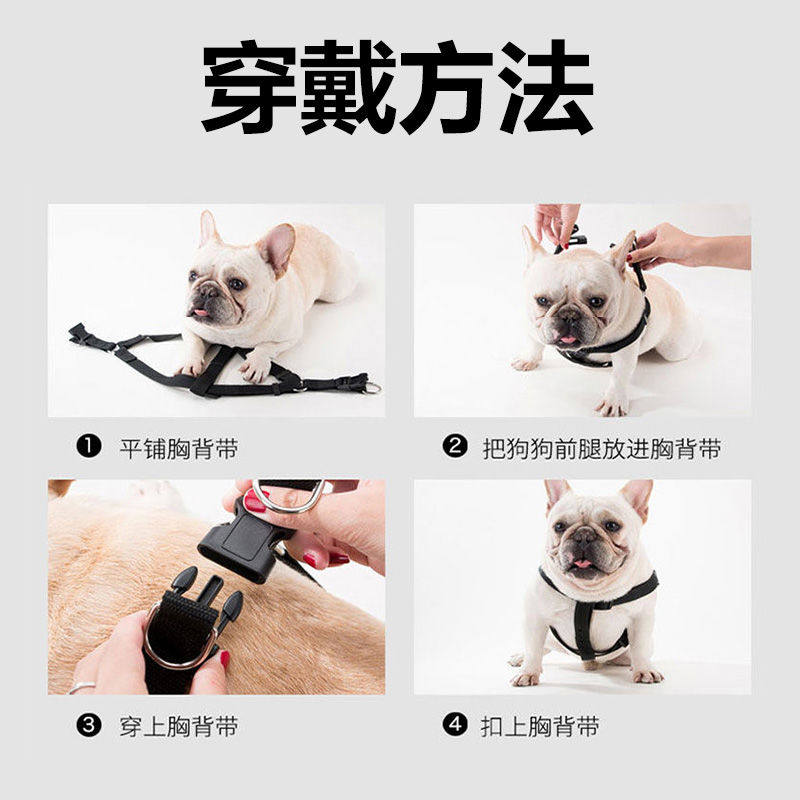 穿戴方法

❶ 平铺胸背带

❷ 把狗狗前腿放进胸背带

❸ 穿上胸背带

❹ 扣上胸背带