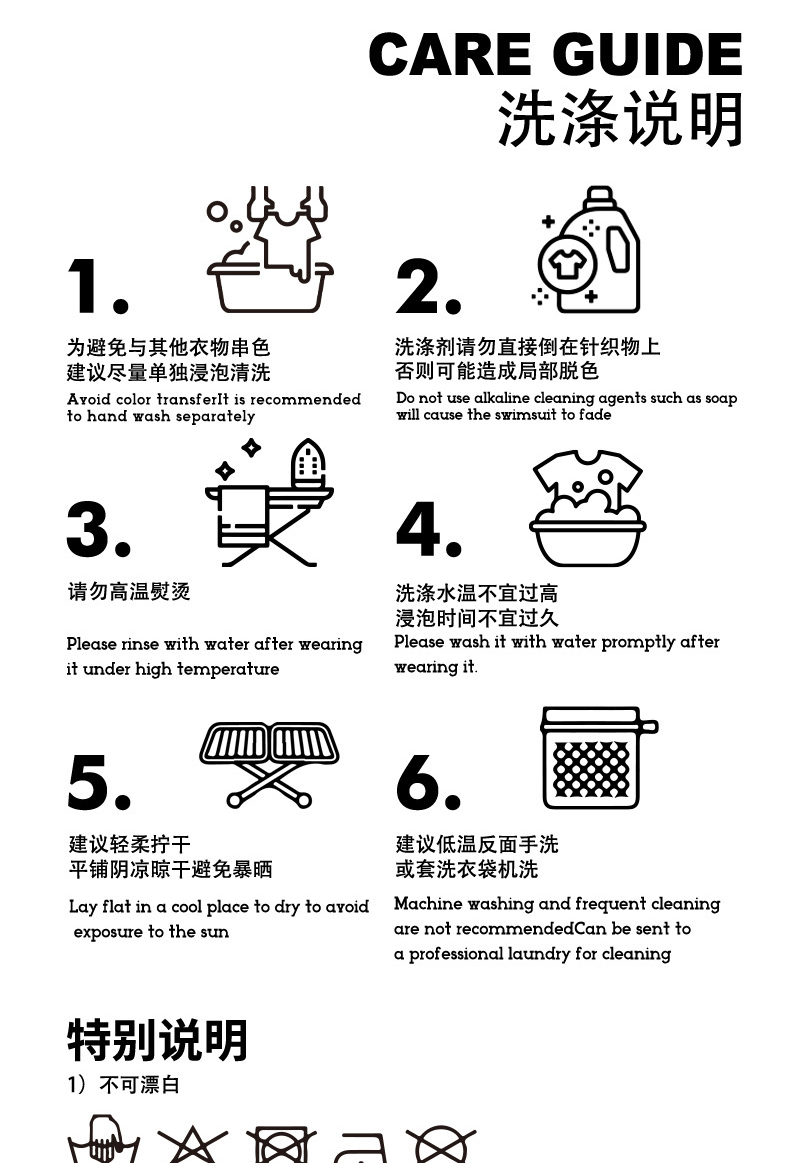 CARE GUIDE
洗涤说明

1.

为避免与其他衣物串色
建议尽量单独浸泡清洗
Avoid color transferIt is recommended to hand wash separately

2.

洗涤剂请勿直接倒在针织物上
否则可能造成局部脱色
Do not use alkaline cleaning agents such as soap will cause the swimsuit to fade

3.

请勿高温熨烫

Please rinse with water after wearing it under high temperature

4.

洗涤水温不宜过高
浸泡时间不宜过久
Please wash it with water promptly after wearing it.

5.

建议轻柔拧干
平铺阴凉晾干避免暴晒

Lay flat in a cool place to dry to avoid exposure to the sun

6.

建议低温反面手洗
或套洗衣袋机洗

Machine washing and frequent cleaning are not recommendedCan be sent to a professional laundry for cleaning

特别说明
1）不可漂白