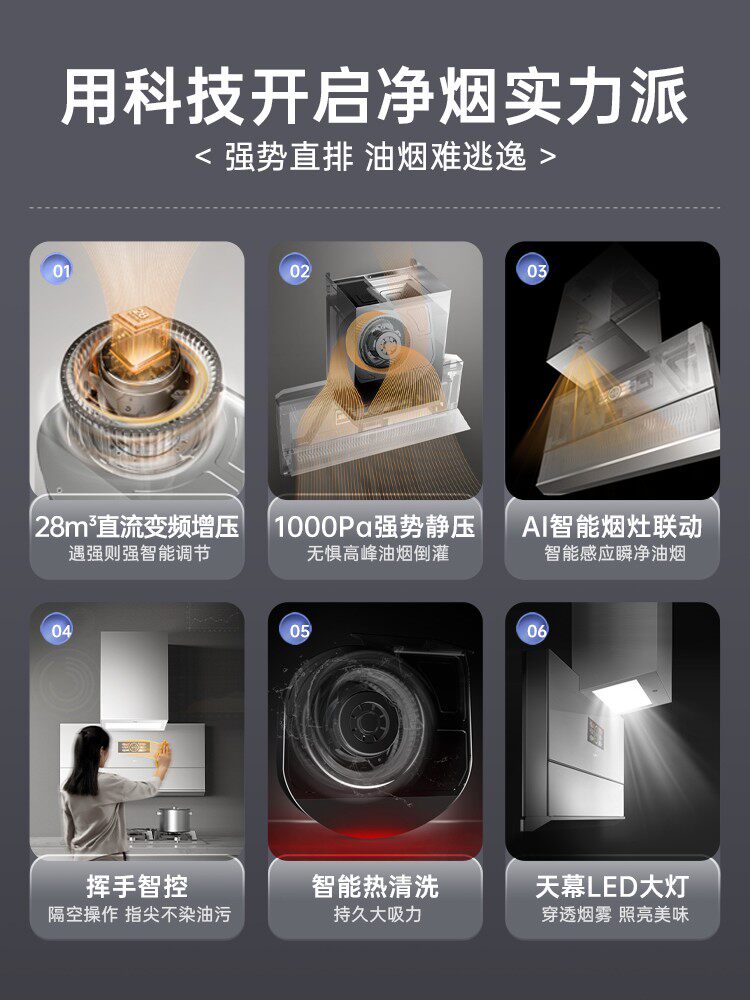 用科技开启净烟实力派

< 强势直排 油烟难逃逸 >

01

28m³直流变频增压

遇强则强智能调节

02

1000Pa强势静压

无惧高峰油烟倒灌

03

AI智能烟灶联动

智能感应瞬净油烟

04

挥手智控

隔空操作 指尖不染油污

05

智能热清洗

持久大吸力

06

天幕LED大灯

穿透烟雾 照亮美味