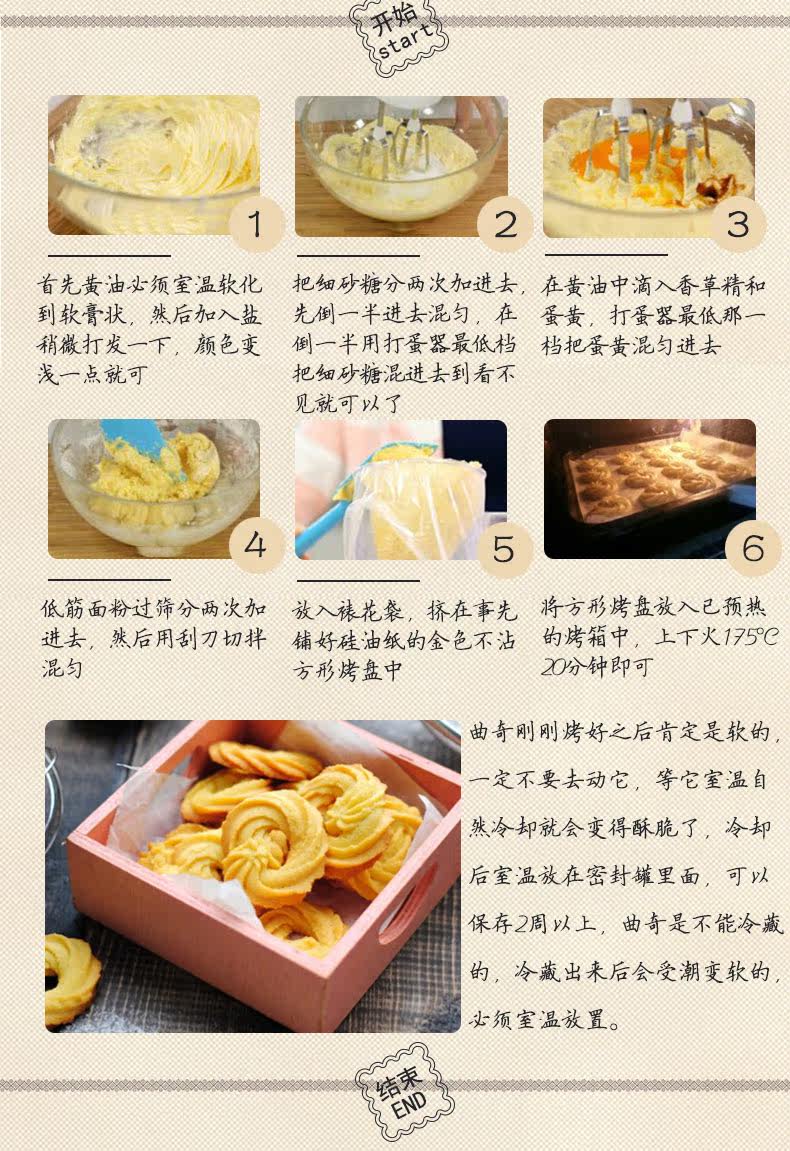 开始
start

1
首先黄油必须室温软化到软膏状，然后加入盐稍微打发一下，颜色变浅一点就可

2
把细砂糖分两次加进去，先倒一半进去混匀，在倒一半用打蛋器最低档把细砂糖混进去到看不见就可以了

3
在黄油中滴入香草精和蛋黄，打蛋器最低那一档把蛋黄混匀进去

4
低筋面粉过筛分两次加进去，然后用刮刀切拌混匀

5
放入裱花袋，挤在事先铺好硅油纸的金色不沾方形烤盘中

6
将方形烤盘放入已预热的烤箱中，上下火175°C 20分钟即可

曲奇刚刚烤好之后肯定是软的，一定不要去动它，等它室温自然冷却就会变得酥脆了，冷却后室温放在密封罐里面，可以保存2周以上，曲奇是不能冷藏的，冷藏出来后会受潮变软的，必须室温放置。

结束
END