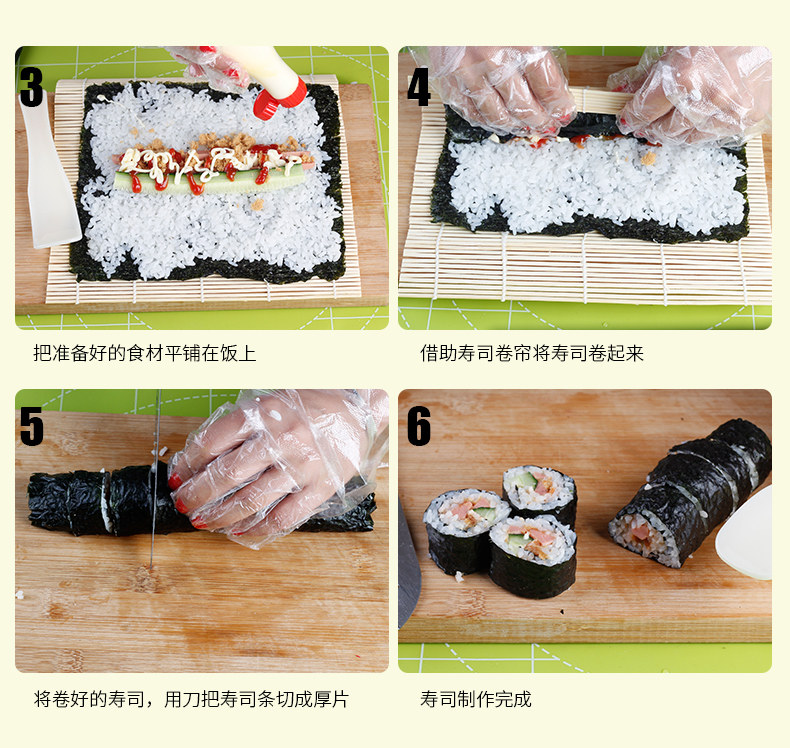 3

把准备好的食材平铺在饭上

4

借助寿司卷帘将寿司卷起来

5

将卷好的寿司，用刀把寿司条切成厚片

6

寿司制作完成