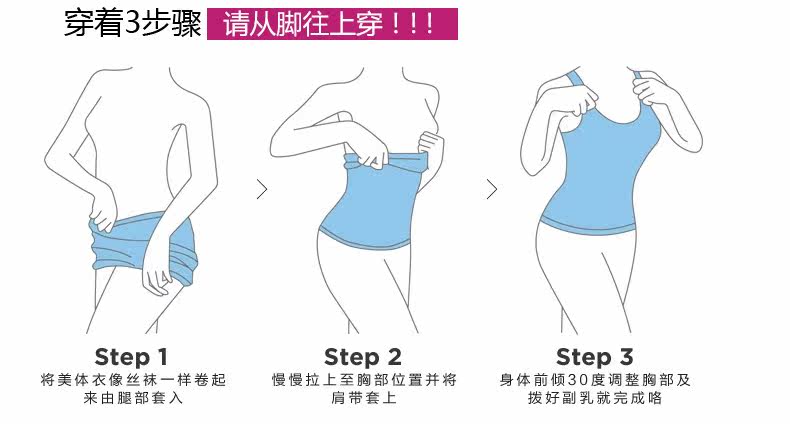 穿着3步骤 请从脚往上穿！！！

Step 1
将美体衣像丝袜一样卷起来由腿部套入

Step 2
慢慢拉上至胸部位置并将肩带套上

Step 3
身体前倾30度调整胸部及拨好副乳就完成咯