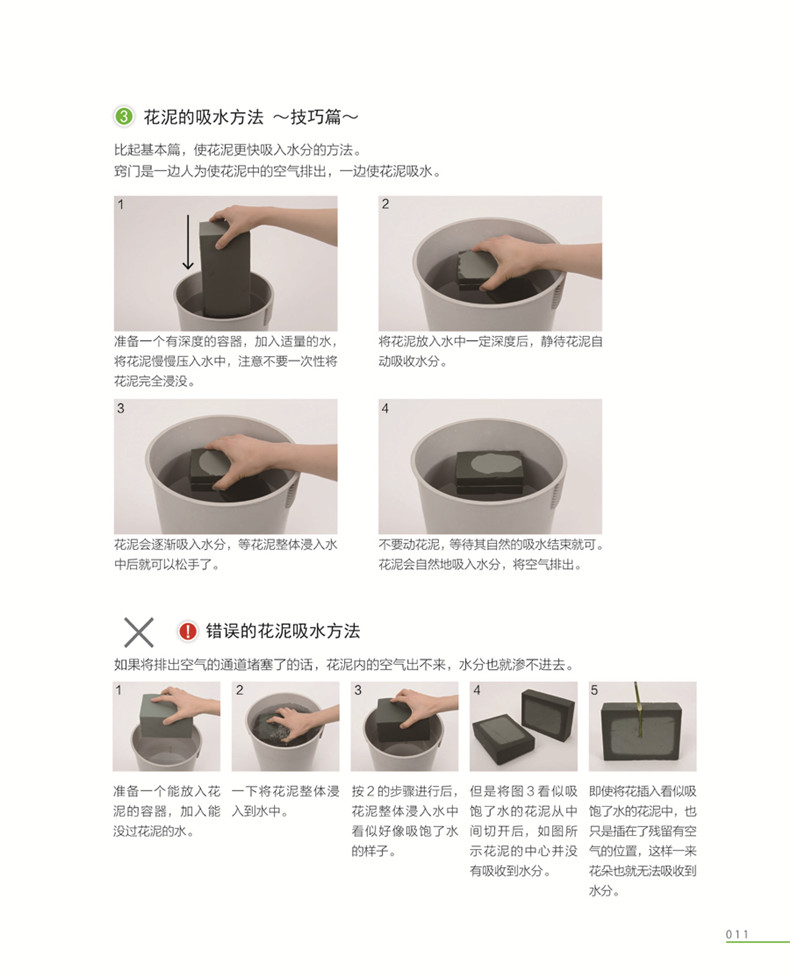 3 花泥的吸水方法 ～技巧篇～

比起基本篇，使花泥更快吸入水分的方法。
窍门是一边人为使花泥中的空气排出，一边使花泥吸水。

1

准备一个有深度的容器，加入适量的水，将花泥慢慢压入水中，注意不要一次性将花泥完全浸没。

2

将花泥放入水中一定深度后，静待花泥自动吸收水分。

3

花泥会逐渐吸入水分，等花泥整体浸入水中后就可以松手了。

4

不要动花泥，等待其自然的吸水结束就可。花泥会自然地吸入水分，将空气排出。

! 错误的花泥吸水方法

如果将排出空气的通道堵塞了的话，花泥内的空气出不来，水分也就渗不进去。

1

准备一个能放入花泥的容器，加入能没过花泥的水。

2

一下将花泥整体浸入到水中。

3

按 2 的步骤进行后，花泥整体浸入水中看似好像吸饱了水的样子。

4

但是将图 3 看似吸饱了水的花泥从中间切开后，如图所示花泥的中心并没有吸收到水分。

5

即使将花插入看似吸饱了水的花泥中，也只是插在了残留有空气的位置，这样一来花朵也就无法吸收到水分。

011