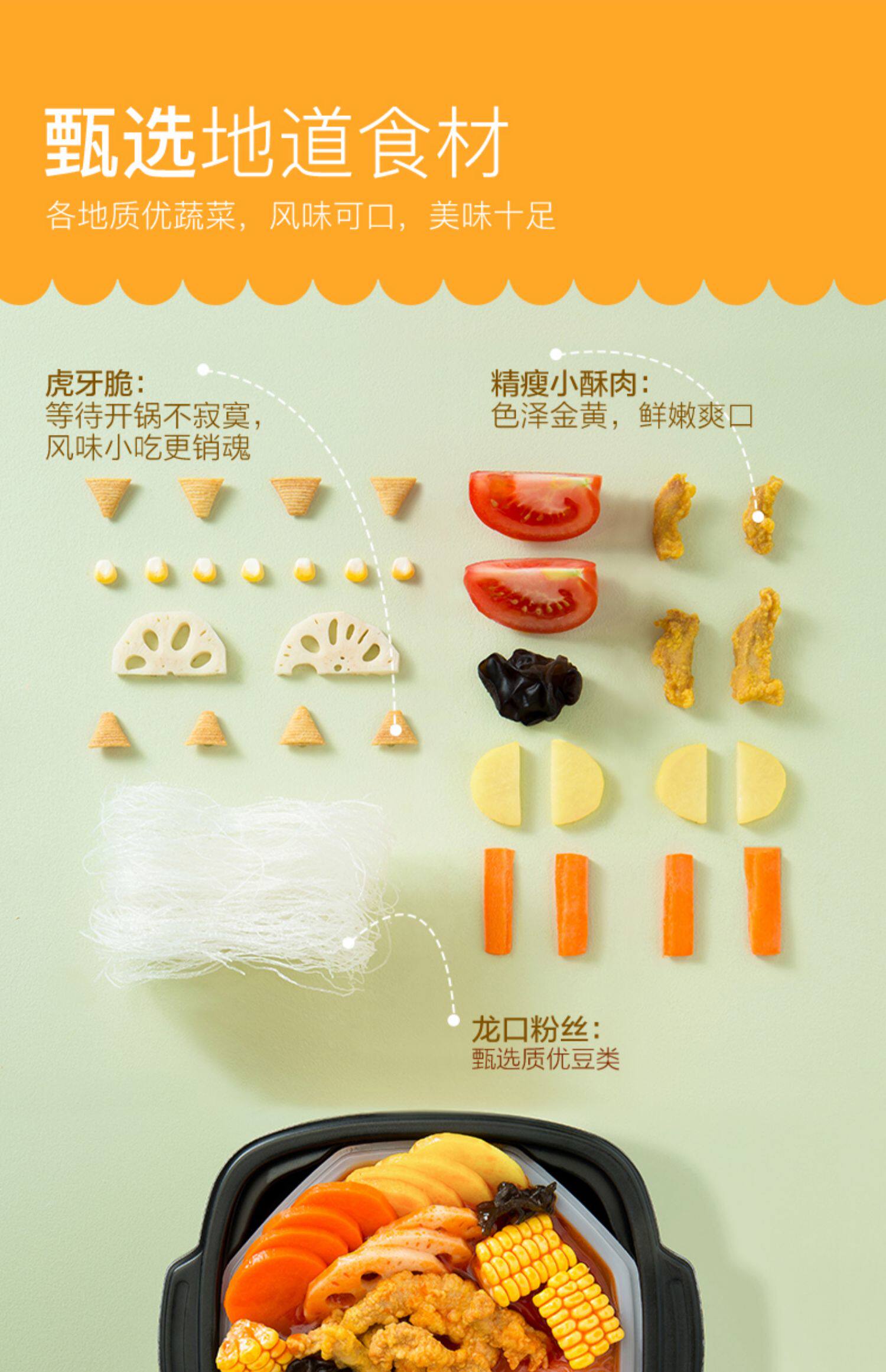 甄选地道食材

各地质优蔬菜，风味可口，美味十足

虎牙脆：
等待开锅不寂寞，
风味小吃更销魂

精瘦小酥肉：
色泽金黄，鲜嫩爽口

龙口粉丝：
甄选质优豆类