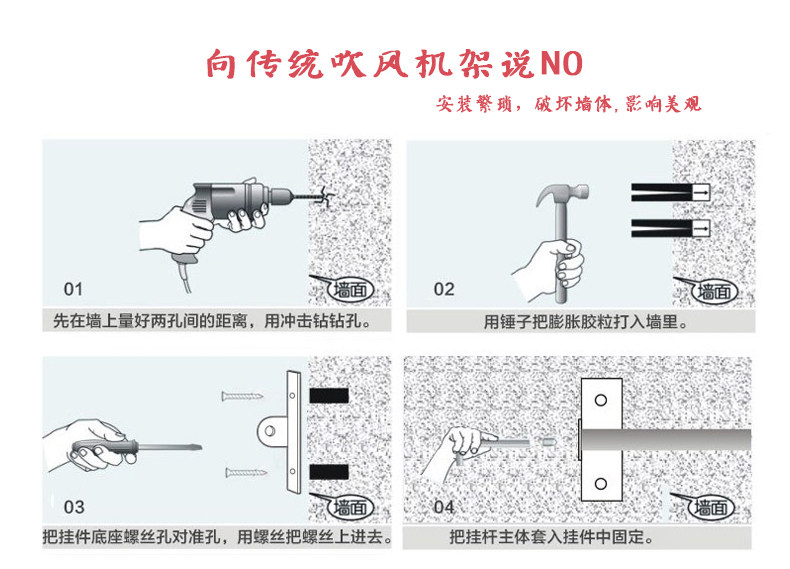 向传统吹风机架说NO

安装繁琐，破坏墙体，影响美观

01

墙面

先在墙上量好两孔间的距离，用冲击钻钻孔。

02

墙面

用锤子把膨胀胶粒打入墙里。

03

墙面

把挂件底座螺丝孔对准孔，用螺丝把螺丝上进去。

04

墙面

把挂杆主体套入挂件中固定。