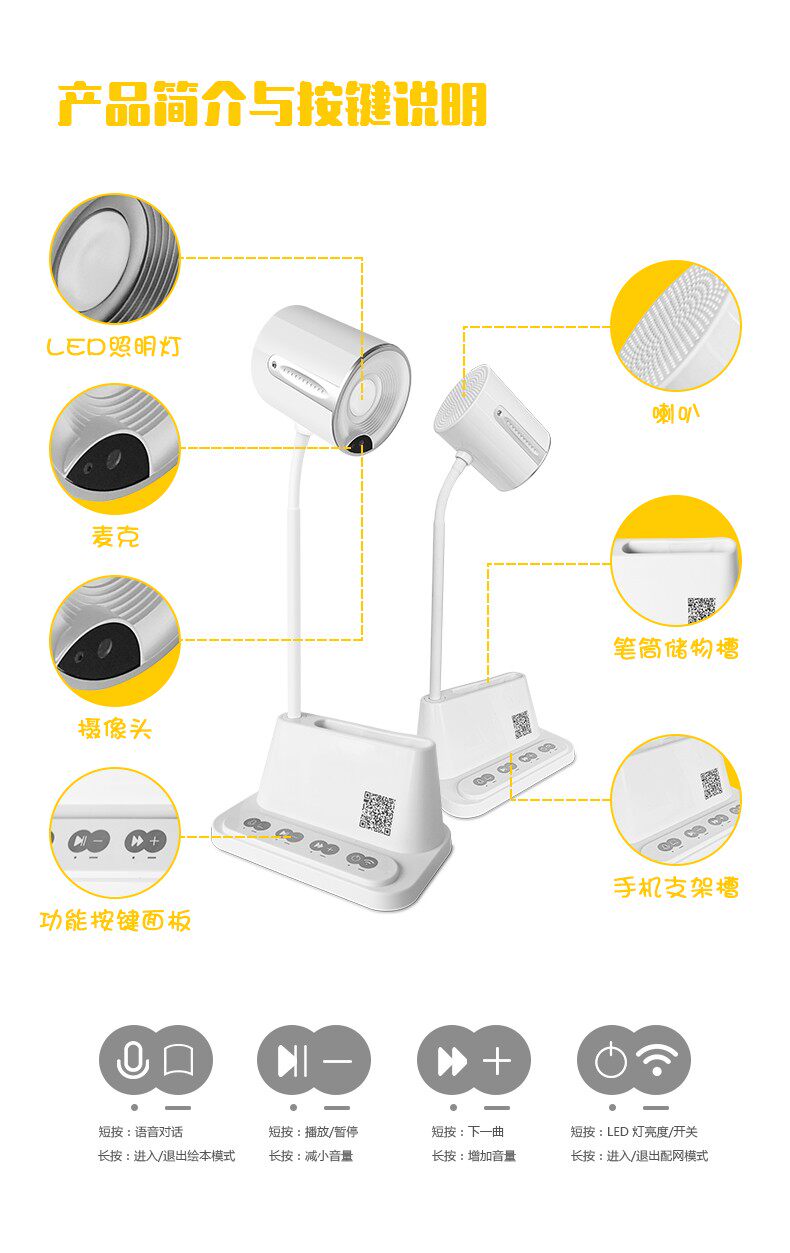 产品简介与按键说明

LED照明灯

麦克

摄像头

功能按键面板

喇叭

笔筒储物槽

手机支架槽

短按：语音对话
长按：进入/退出绘本模式

短按：播放/暂停
长按：减小音量

短按：下一曲
长按：增加音量

短按：LED 灯亮度/开关
长按：进入/退出配网模式