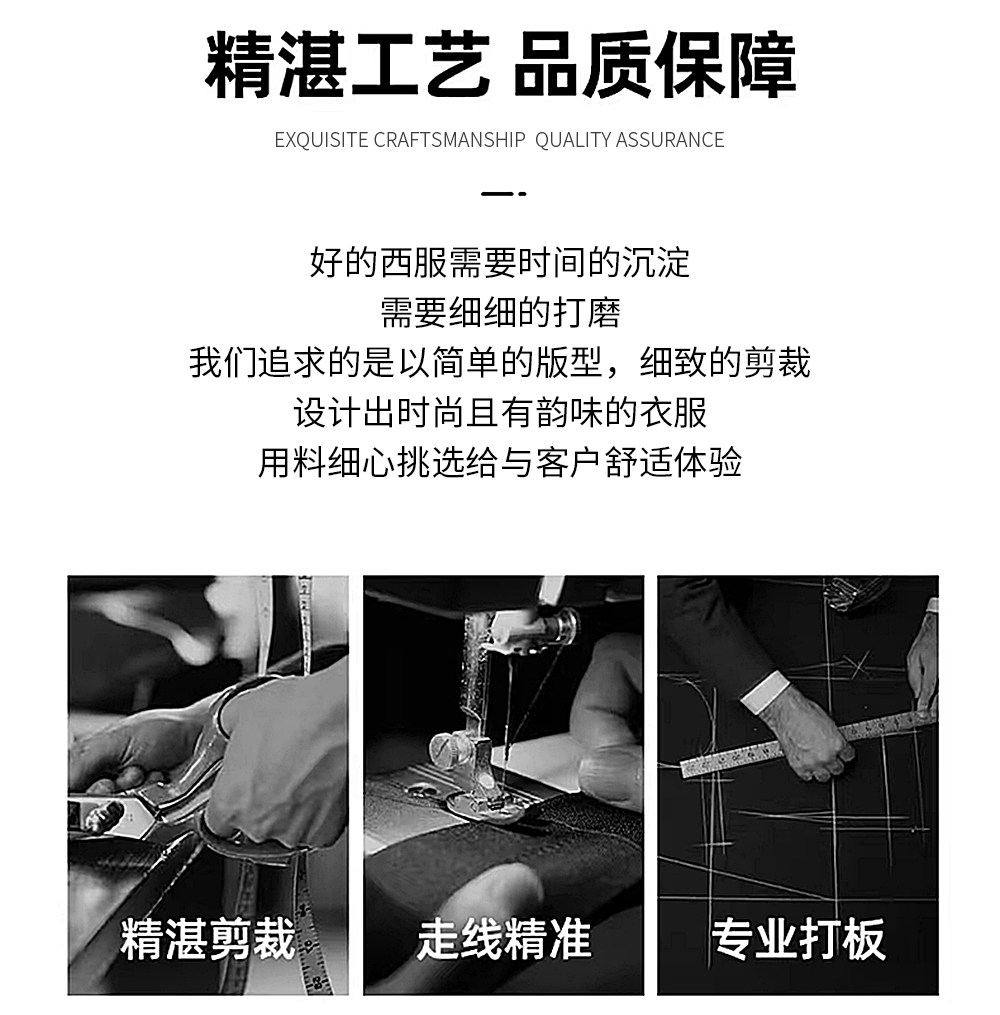 精湛工艺 品质保障

EXQUISITE CRAFTSMANSHIP QUALITY ASSURANCE

好的西服需要时间的沉淀
需要细细的打磨
我们追求的是以简单的版型，细致的剪裁
设计出时尚且有韵味的衣服
用料细心挑选给与客户舒适体验

精湛剪裁

走线精准

专业打板