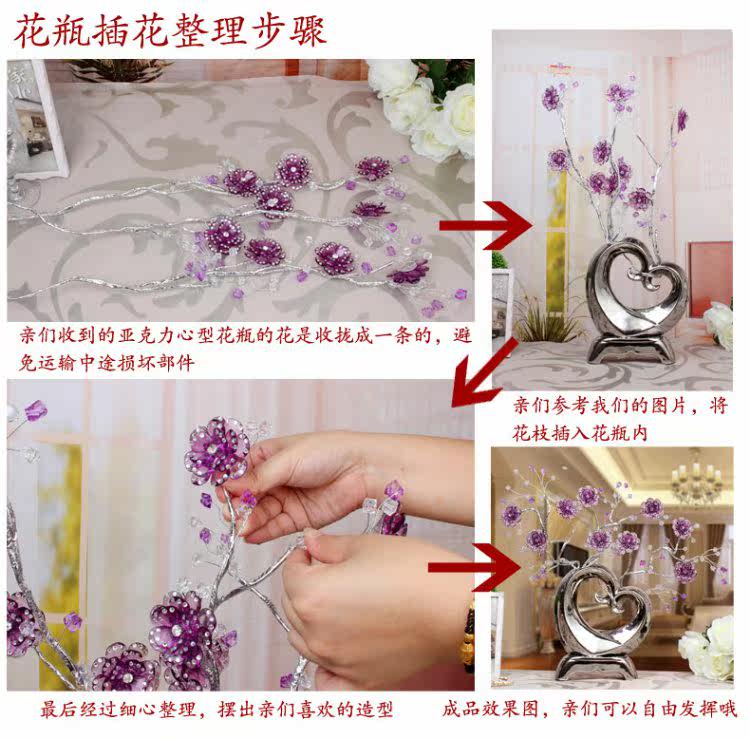 花瓶插花整理步骤

亲们收到的亚克力心型花瓶的花是收拢成一条的，避免运输中途损坏部件

亲们参考我们的图片，将花枝插入花瓶内

最后经过细心整理，摆出亲们喜欢的造型

成品效果图，亲们可以自由发挥哦