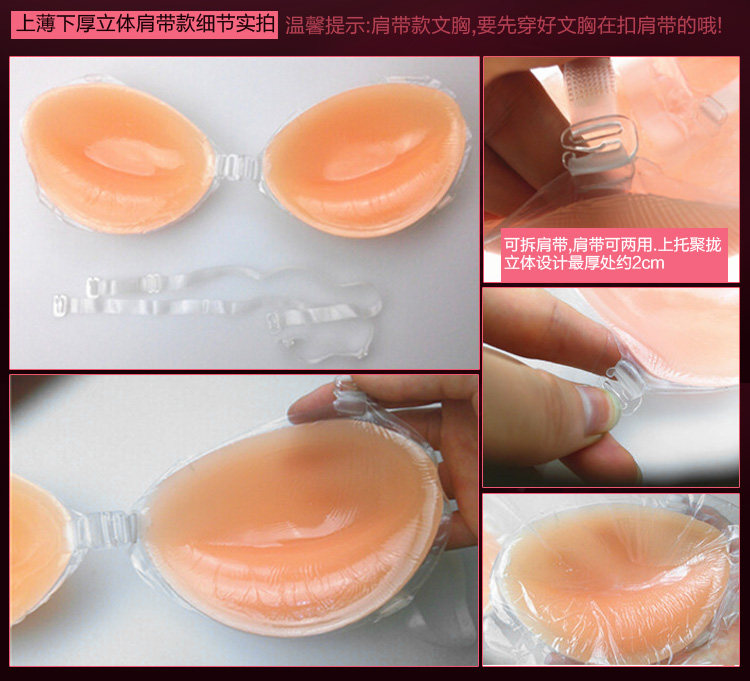 上薄下厚立体肩带款细节实拍 温馨提示:肩带款文胸,要先穿好文胸在扣肩带的哦!

可拆肩带,肩带可两用.上托聚拢立体设计最厚处约2cm