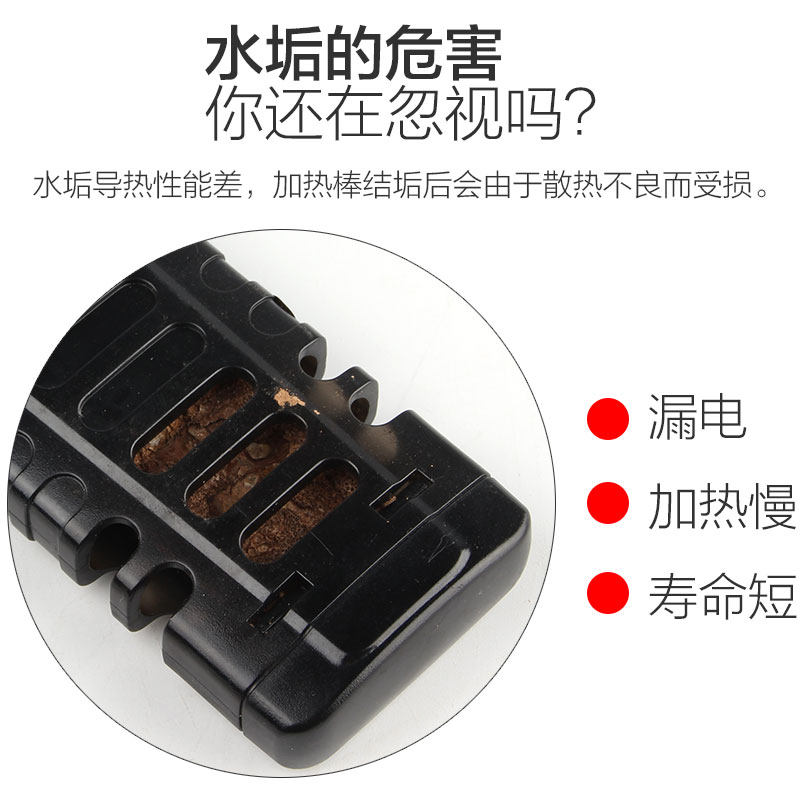 水垢的危害
你还在忽视吗?

水垢导热性能差，加热棒结垢后会由于散热不良而受损。

漏电
加热慢
寿命短