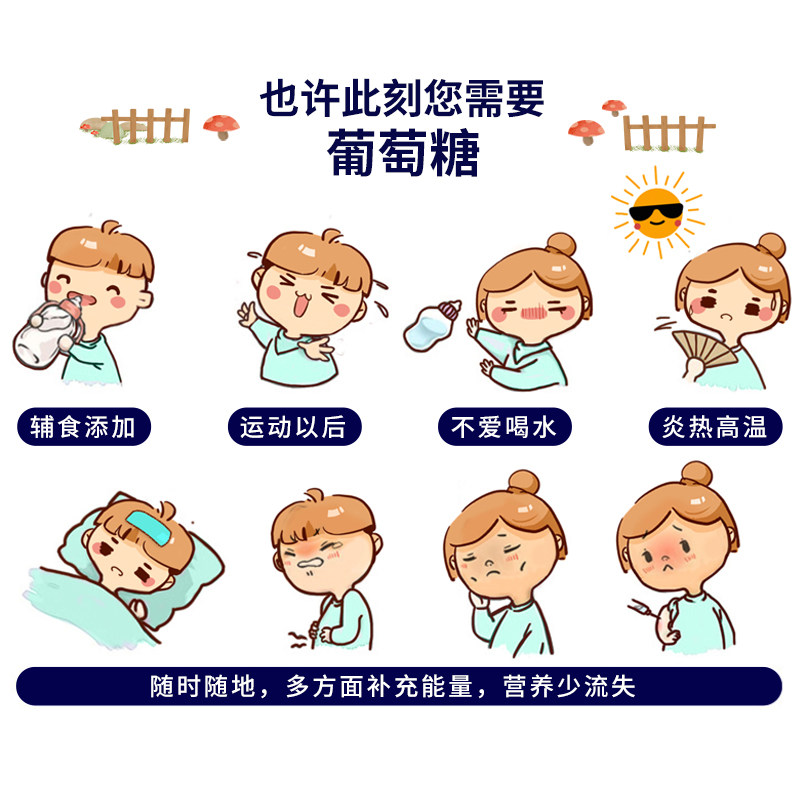 也许此刻您需要
葡萄糖

辅食添加

运动以后

不爱喝水

炎热高温

随时随地，多方面补充能量，营养少流失