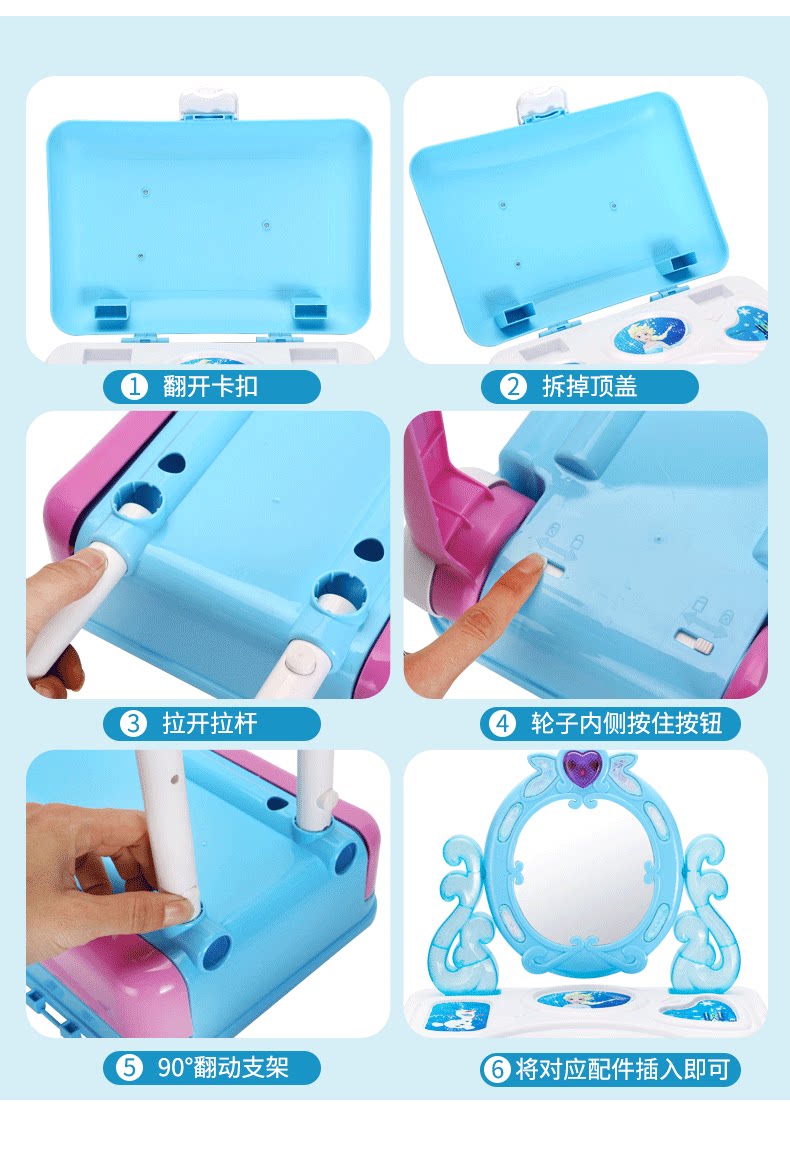 1 翻开卡扣

2 拆掉顶盖

3 拉开拉杆

4 轮子内侧按住按钮

5 90°翻动支架

6 将对应配件插入即可