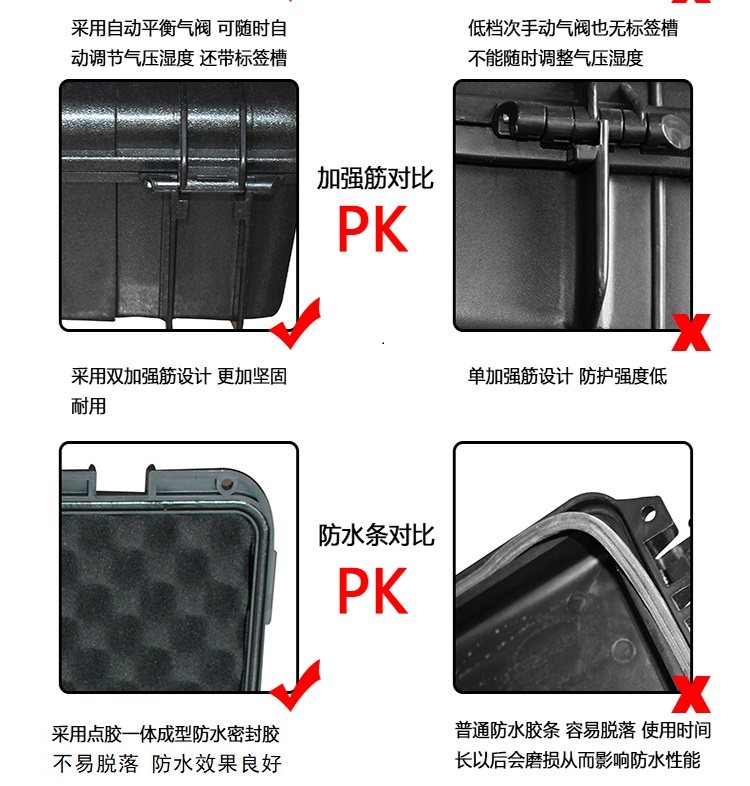 采用自动平衡气阀 可随时自动调节气压湿度 还带标签槽

低档次手动气阀也无标签槽 不能随时调整气压湿度

加强筋对比

PK

采用双加强筋设计 更加坚固耐用

单加强筋设计 防护强度低

防水条对比

PK

采用点胶一体成型防水密封胶 不易脱落 防水效果良好

普通防水胶条 容易脱落 使用时间长以后会磨损从而影响防水性能