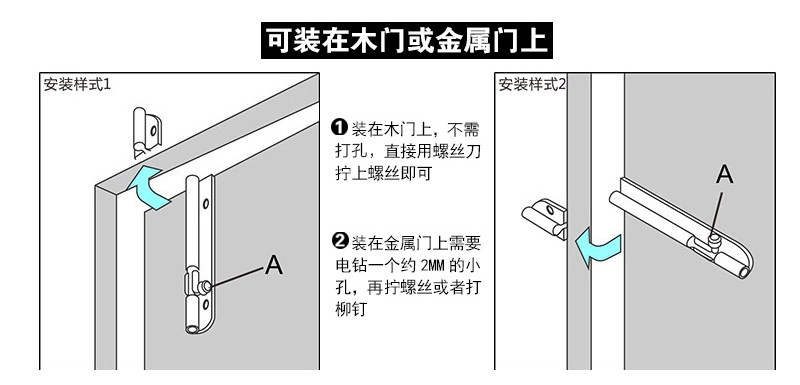 可装在木门或金属门上

安装样式1

A

❶装在木门上，不需打孔，直接用螺丝刀拧上螺丝即可

❷装在金属门上需要电钻一个约 2MM 的小孔，再拧螺丝或者打柳钉

安装样式2

A