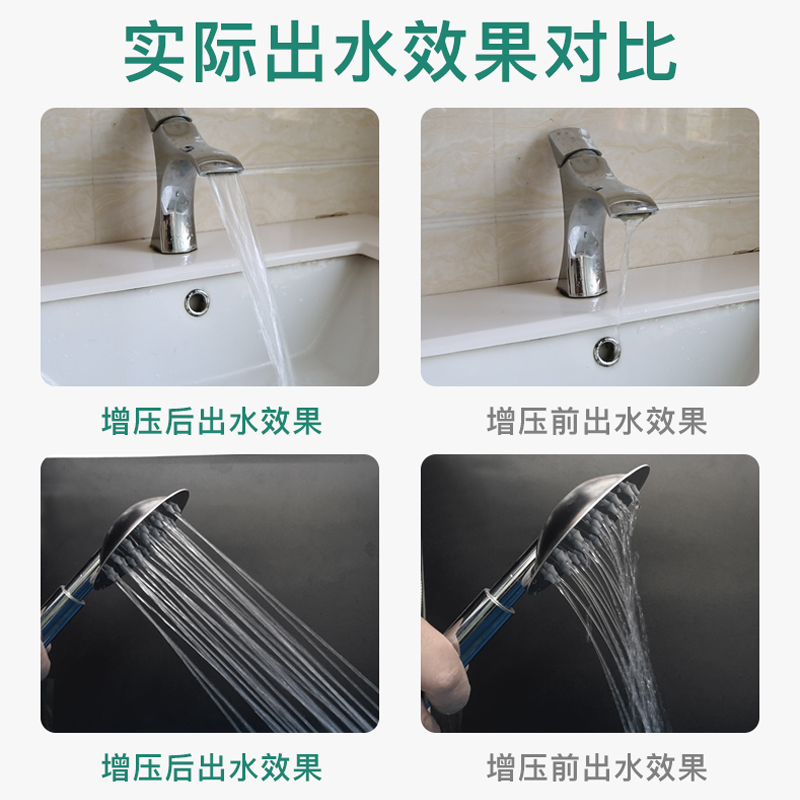 实际出水效果对比

增压后出水效果

增压前出水效果

增压后出水效果

增压前出水效果