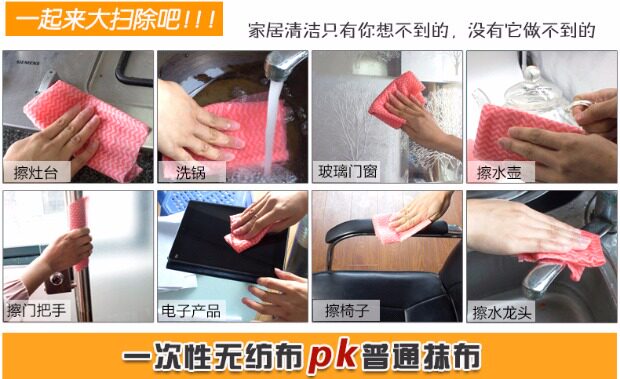 一起来大扫除吧!!!

家居清洁只有你想不到的，没有它做不到的

SIEMENS

擦灶台

洗锅

玻璃门窗

擦水壶

擦门把手

电子产品

擦椅子

擦水龙头

一次性无纺布pk普通抹布