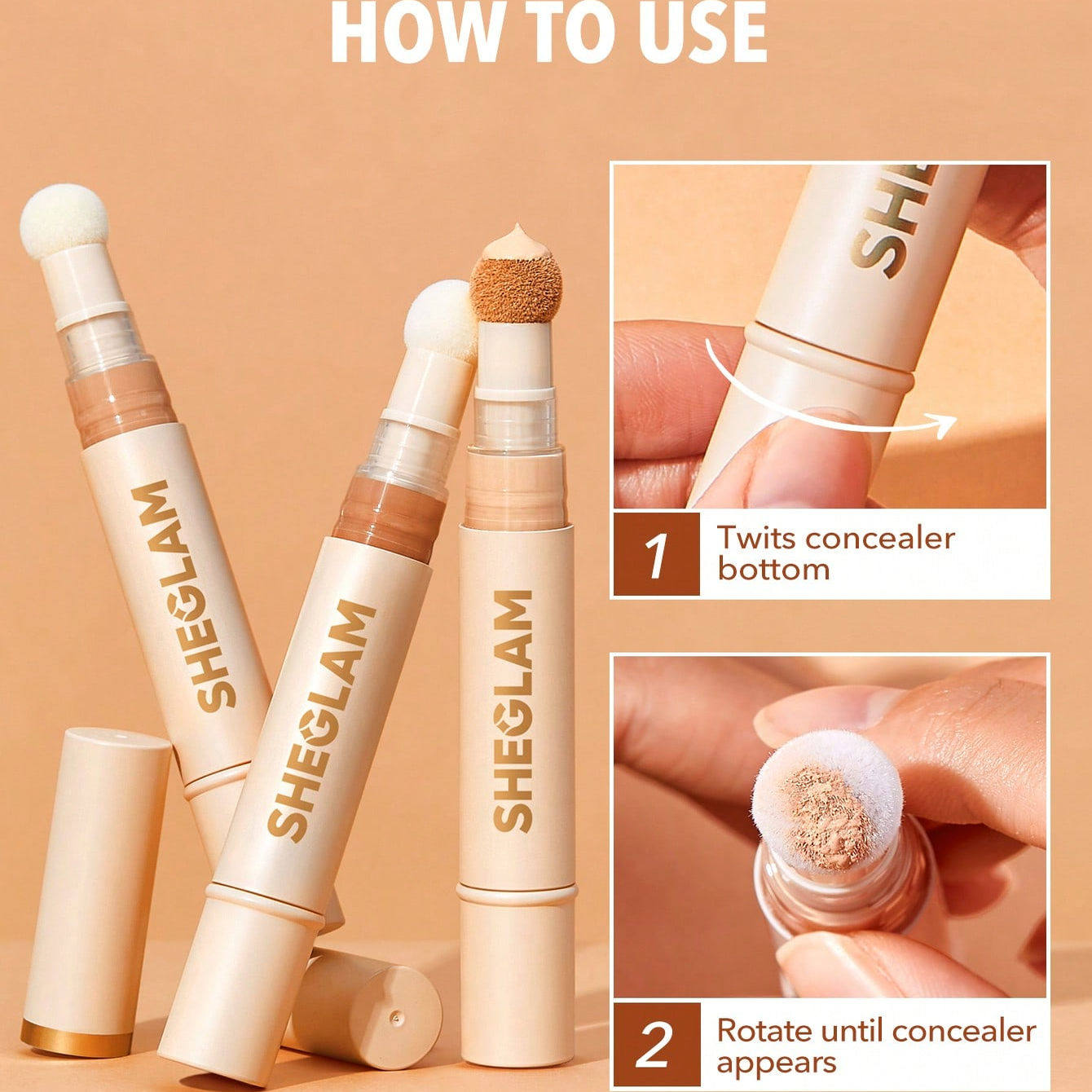 HOW TO USE

SHEGLAM

SHEGLAM

SHEGLAM

SHE

1 Twits concealer bottom

2 Rotate until concealer appears