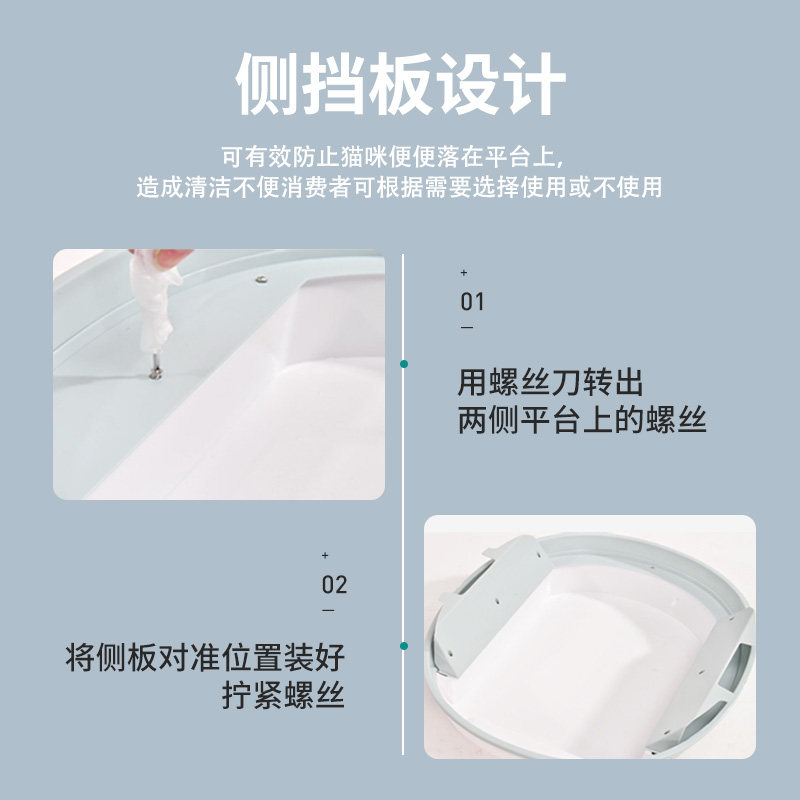 侧挡板设计

可有效防止猫咪便便落在平台上,
造成清洁不便消费者可根据需要选择使用或不使用

+
01
—

用螺丝刀转出
两侧平台上的螺丝

+
02
—

将侧板对准位置装好
拧紧螺丝