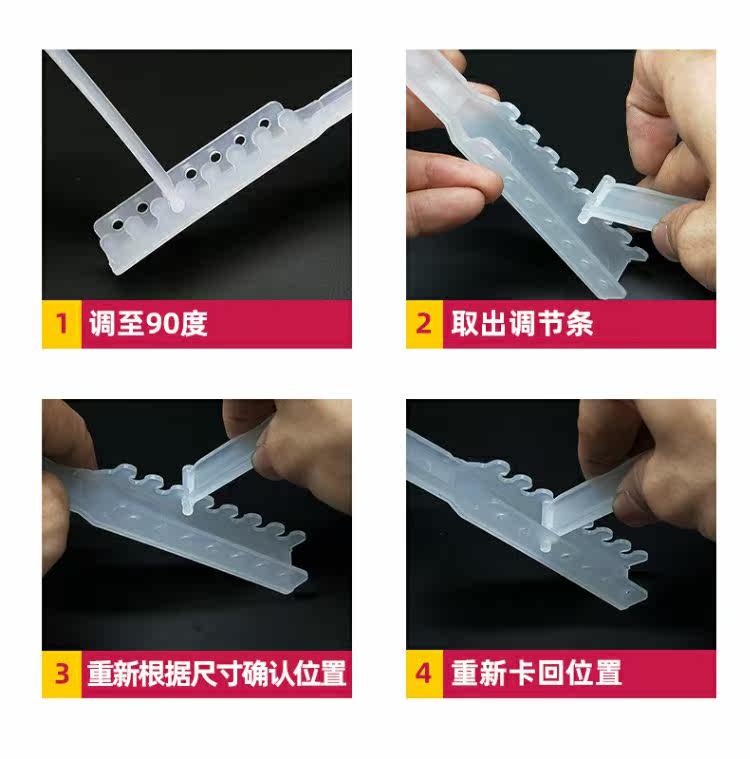 1 调至90度

2 取出调节条

3 重新根据尺寸确认位置

4 重新卡回位置