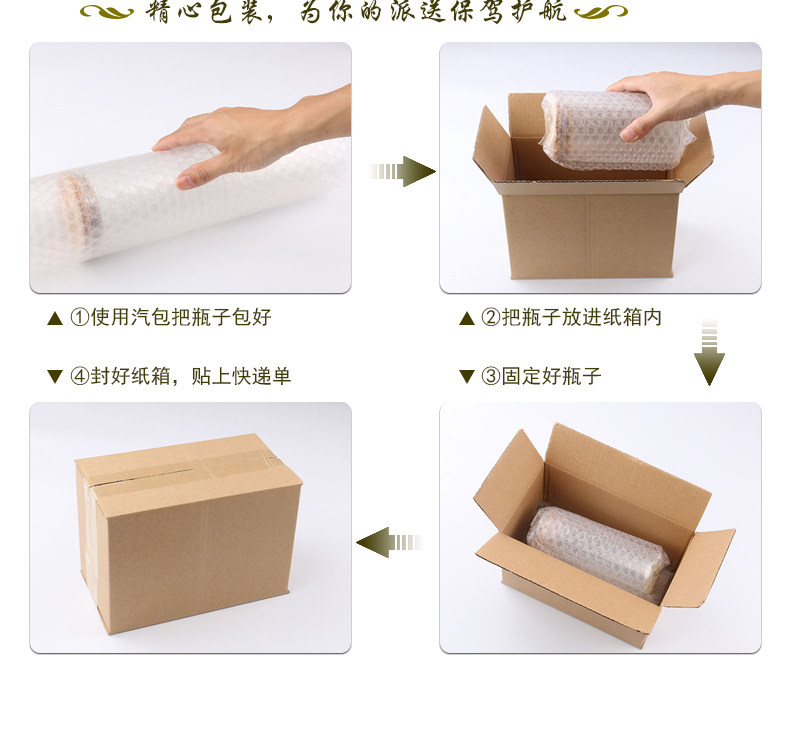 精心包装，为你的派送保驾护航

▲ ①使用汽包把瓶子包好

▲ ②把瓶子放进纸箱内

▼ ④封好纸箱，贴上快递单

▼ ③固定好瓶子