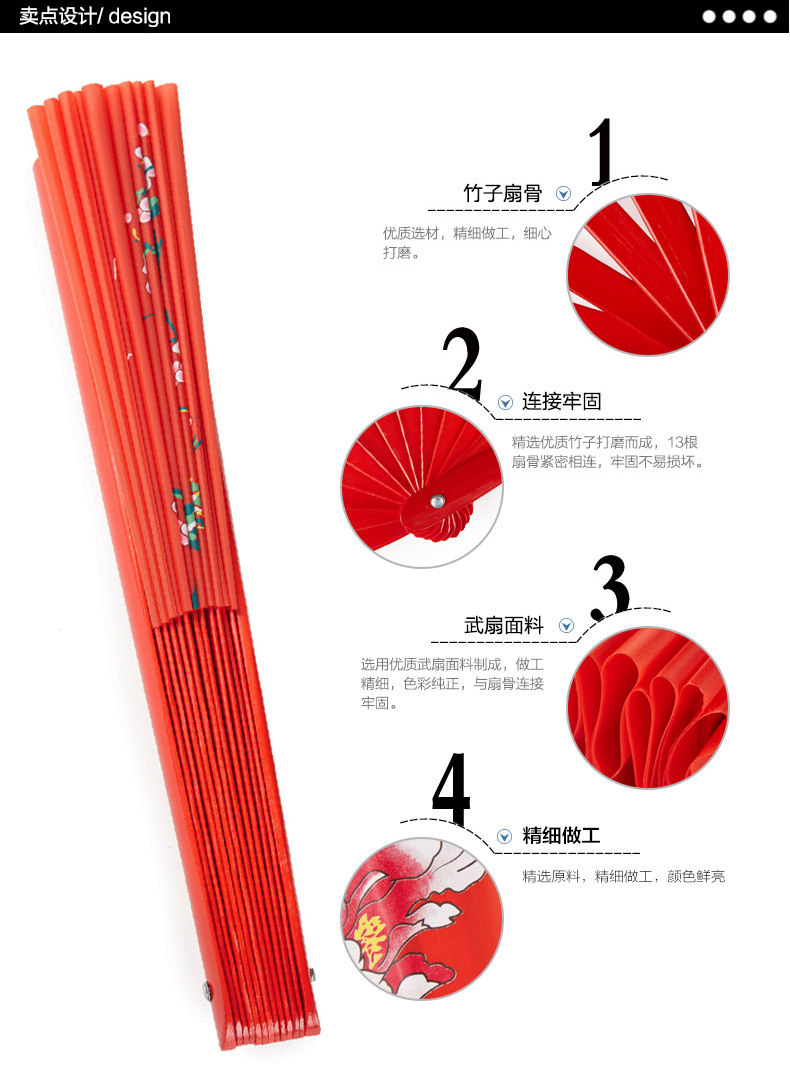 卖点设计/ design

1
竹子扇骨
优质选材，精细做工，细心打磨。

2
连接牢固
精选优质竹子打磨而成，13根扇骨紧密相连，牢固不易损坏。

3
武扇面料
选用优质武扇面料制成，做工精细，色彩纯正，与扇骨连接牢固。

4
精细做工
精选原料，精细做工，颜色鲜亮