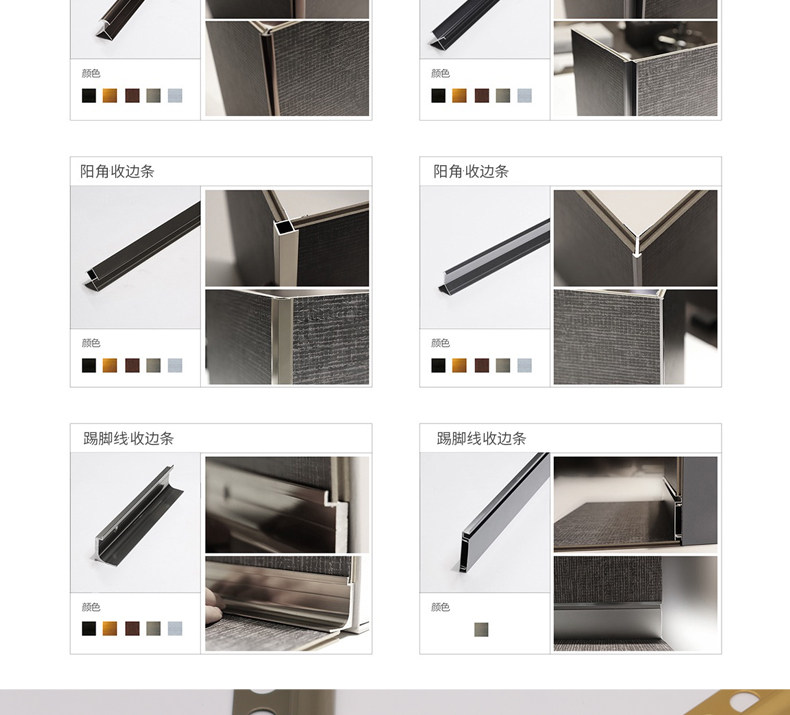 颜色

颜色

阳角收边条

颜色

阳角收边条

颜色

踢脚线收边条

颜色

踢脚线收边条

颜色