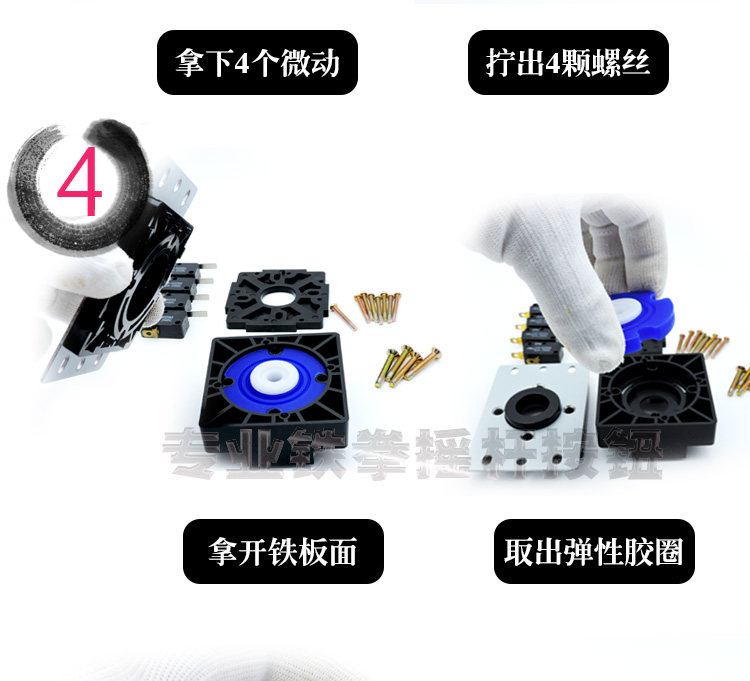 拿下4个微动

拧出4颗螺丝

4

专业铁拳摇杆按钮

拿开铁板面

取出弹性胶圈