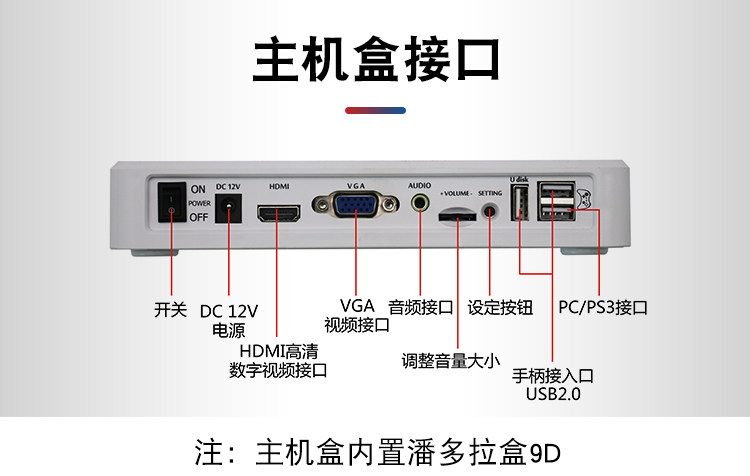 主机盒接口

ON
POWER
OFF
DC 12V
HDMI
VGA
AUDIO
+ VOLUME -
SETTING
U disk

开关
DC 12V
电源
HDMI高清
数字视频接口
VGA
视频接口
音频接口
调整音量大小
设定按钮
手柄接入口
USB2.0
PC/PS3接口

注：主机盒内置潘多拉盒9D