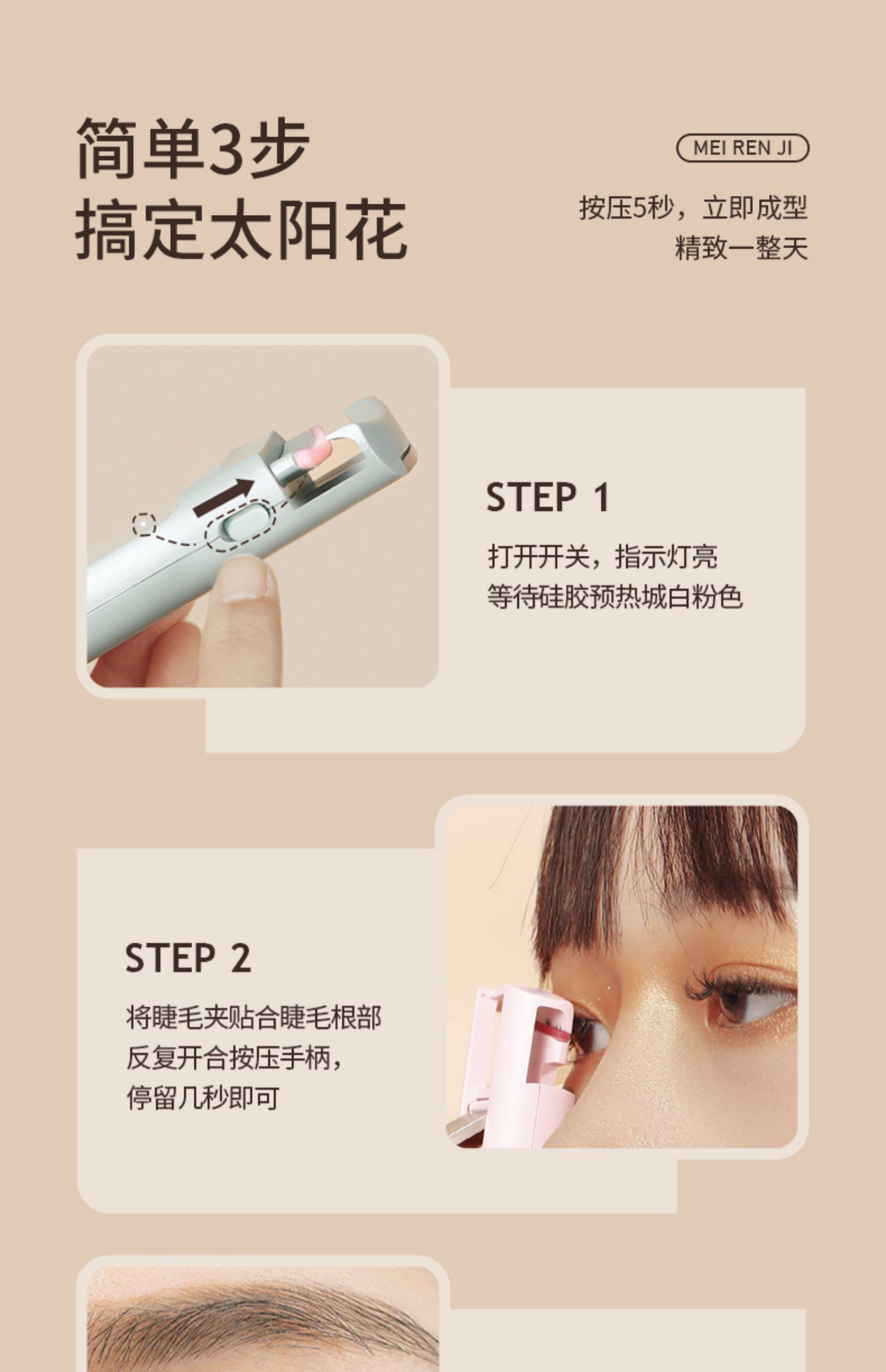 简单3步
搞定太阳花

MEI REN JI

按压5秒，立即成型
精致一整天

STEP 1

打开开关，指示灯亮
等待硅胶预热城白粉色

STEP 2

将睫毛夹贴合睫毛根部
反复开合按压手柄，
停留几秒即可