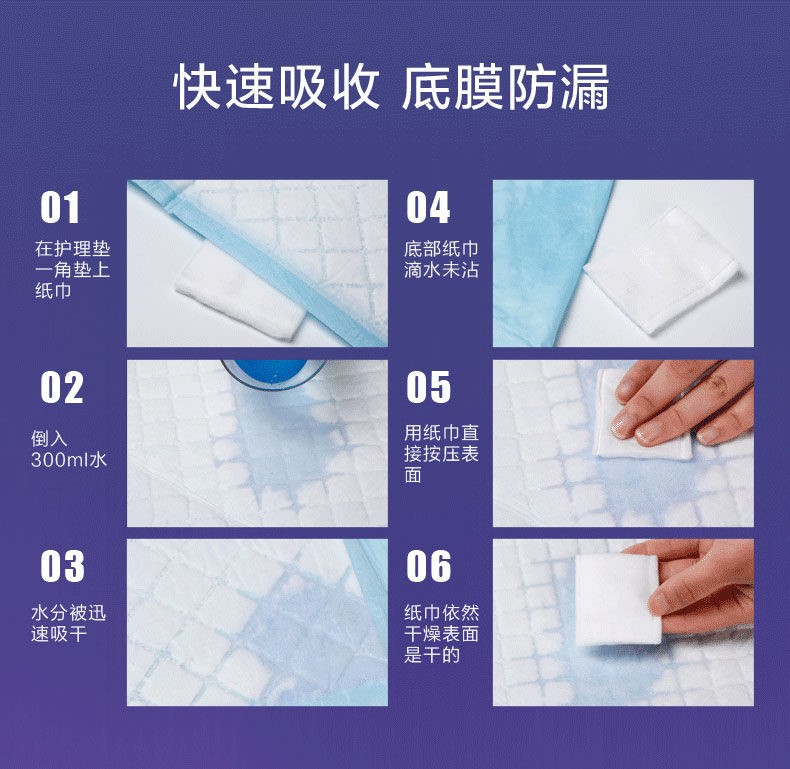 快速吸收 底膜防漏

01
在护理垫一角垫上纸巾

02
倒入300ml水

03
水分被迅速吸干

04
底部纸巾滴水未沾

05
用纸巾直接按压表面

06
纸巾依然干燥表面是干的