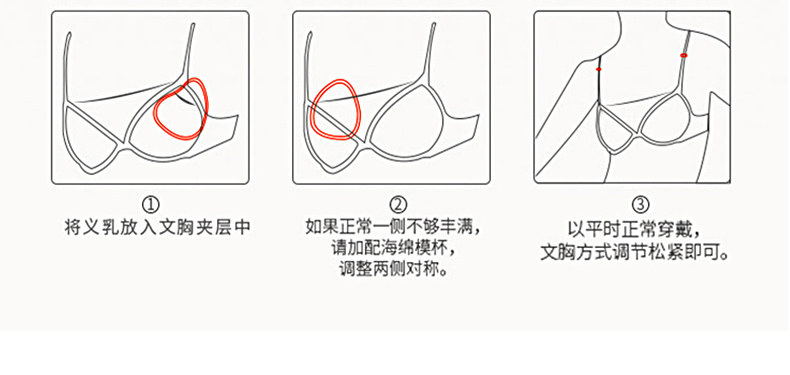 ①
将义乳放入文胸夹层中

②
如果正常一侧不够丰满，
请加配海绵模杯，
调整两侧对称。

③
以平时正常穿戴，
文胸方式调节松紧即可。