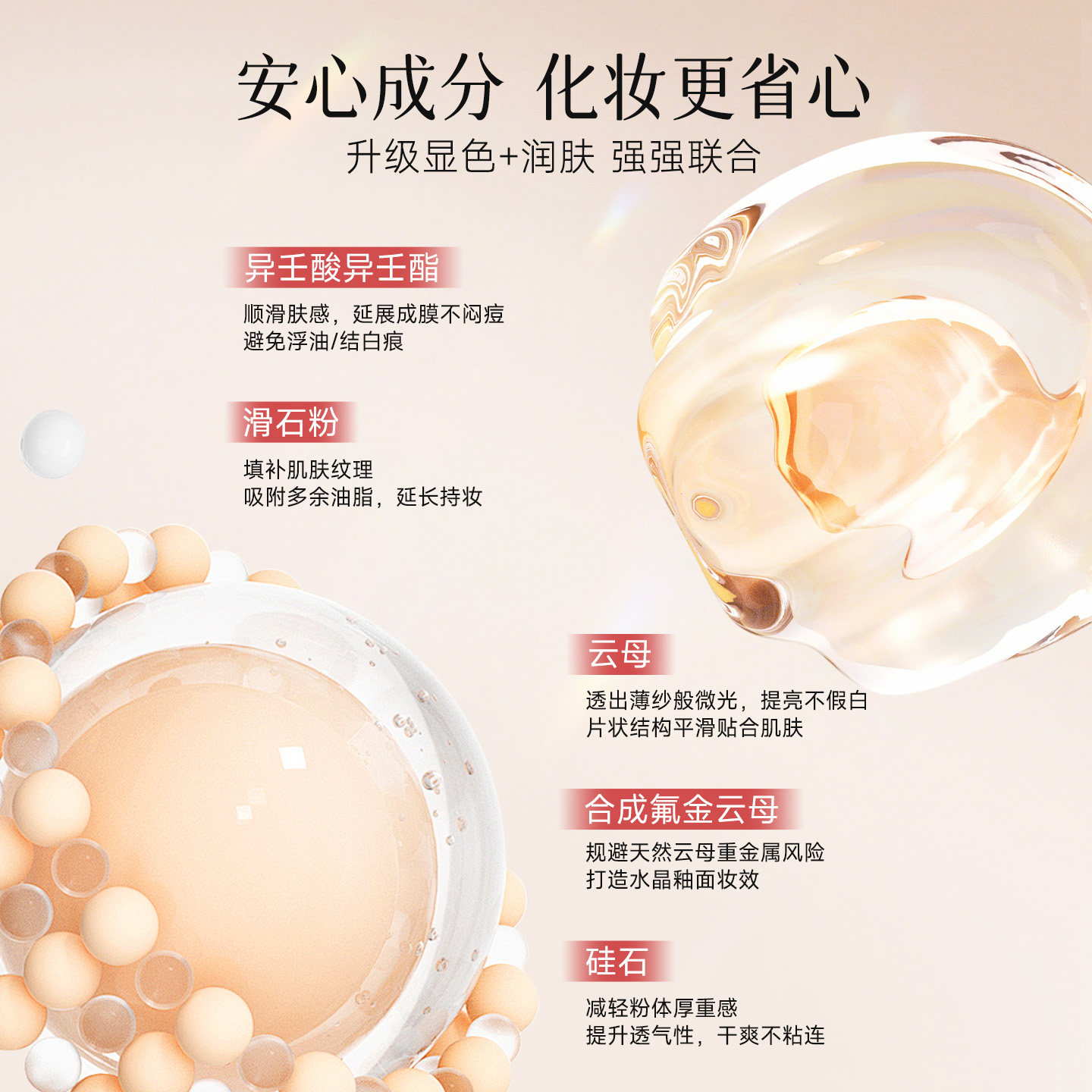 安心成分 化妆更省心
升级显色+润肤 强强联合

异壬酸异壬酯
顺滑肤感，延展成膜不闷痘
避免浮油/结白痕

滑石粉
填补肌肤纹理
吸附多余油脂，延长持妆

云母
透出薄纱般微光，提亮不假白
片状结构平滑贴合肌肤

合成氟金云母
规避天然云母重金属风险
打造水晶釉面妆效

硅石
减轻粉体厚重感
提升透气性，干爽不粘连