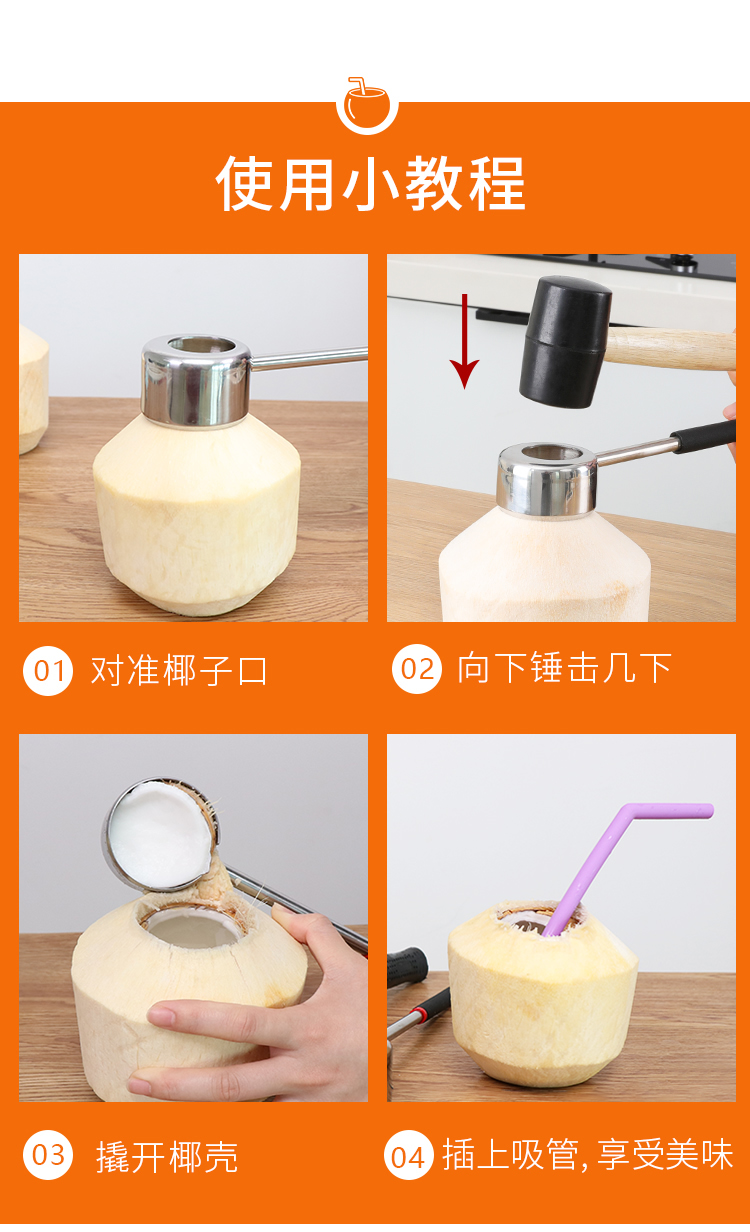 使用小教程

01 对准椰子口

02 向下锤击几下

03 撬开椰壳

04 插上吸管，享受美味