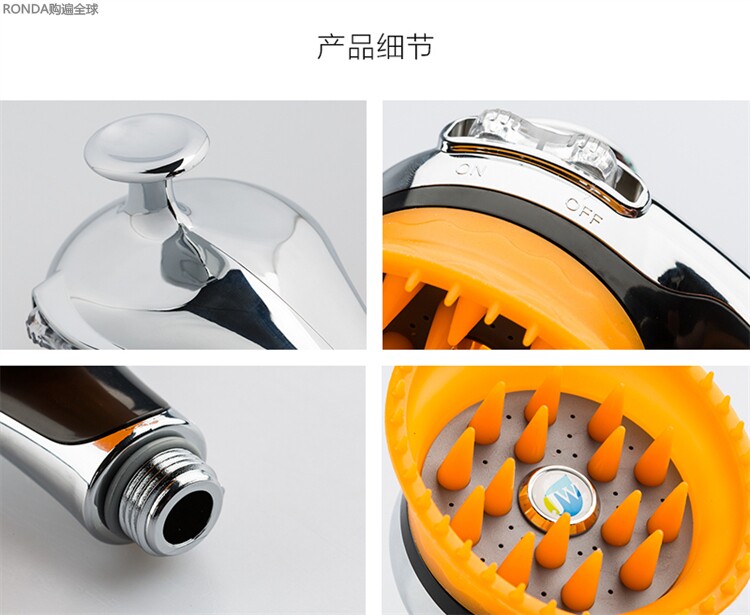 RONDA购遍全球

产品细节

ON

OFF

JW