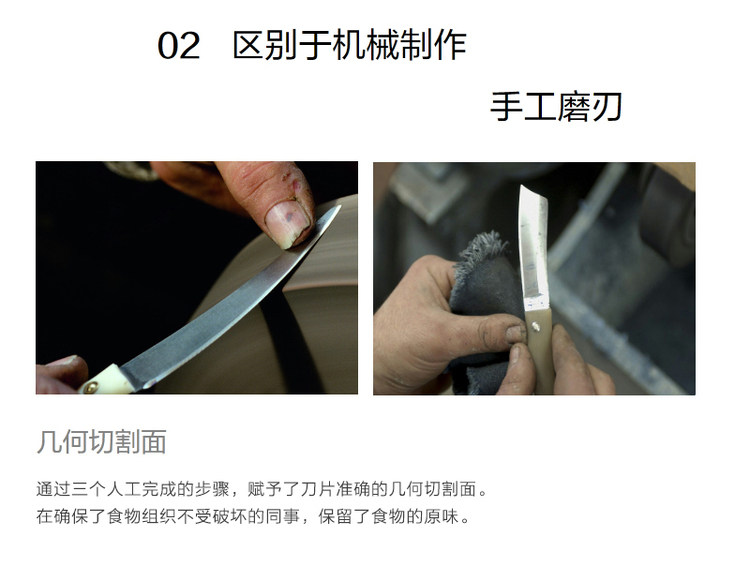 02　区别于机械制作

手工磨刃

几何切割面

通过三个人工完成的步骤，赋予了刀片准确的几何切割面。
在确保了食物组织不受破坏的同事，保留了食物的原味。