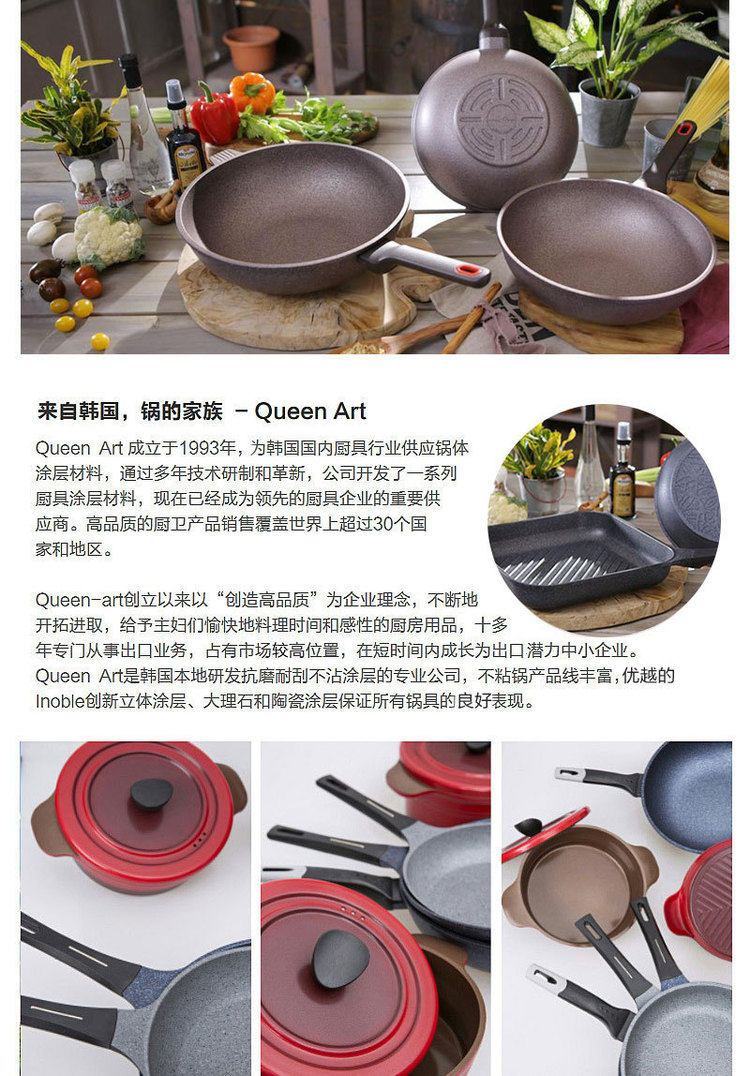 来自韩国，锅的家族 – Queen Art

Queen Art 成立于1993年，为韩国国内厨具行业供应锅体涂层材料，通过多年技术研制和革新，公司开发了一系列厨具涂层材料，现在已经成为领先的厨具企业的重要供应商。高品质的厨卫产品销售覆盖世界上超过30个国家和地区。

Queen-art创立以来以“创造高品质”为企业理念，不断地开拓进取，给予主妇们愉快地料理时间和感性的厨房用品，十多年专门从事出口业务，占有市场较高位置，在短时间内成长为出口潜力中小企业。Queen Art是韩国本地研发抗磨耐刮不沾涂层的专业公司，不粘锅产品线丰富，优越的Inoble创新立体涂层、大理石和陶瓷涂层保证所有锅具的良好表现。