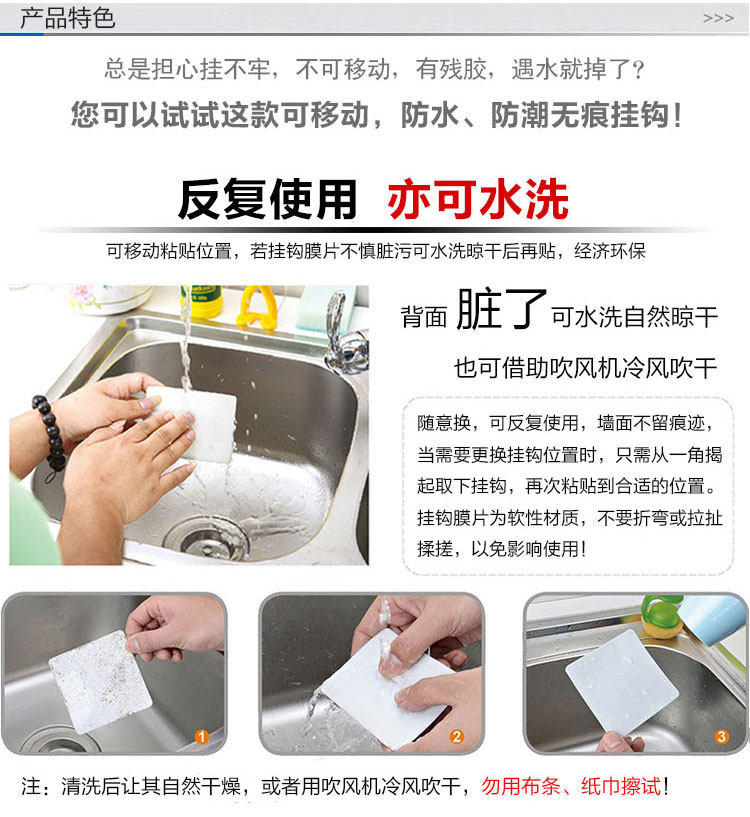 产品特色 >>>

总是担心挂不牢，不可移动，有残胶，遇水就掉了？
您可以试试这款可移动，防水、防潮无痕挂钩！

反复使用 亦可水洗

可移动粘贴位置，若挂钩膜片不慎脏污可水洗晾干后再贴，经济环保

背面 脏了 可水洗自然晾干
也可借助吹风机冷风吹干

随意换，可反复使用，墙面不留痕迹，当需要更换挂钩位置时，只需从一角揭起取下挂钩，再次粘贴到合适的位置。挂钩膜片为软性材质，不要折弯或拉扯揉搓，以免影响使用！

1 2 3

注：清洗后让其自然干燥，或者用吹风机冷风吹干，勿用布条、纸巾擦试！