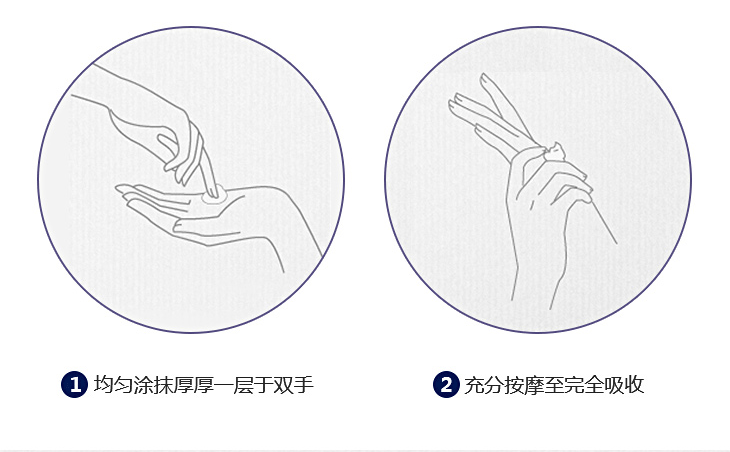 1 均匀涂抹厚厚一层于双手

2 充分按摩至完全吸收