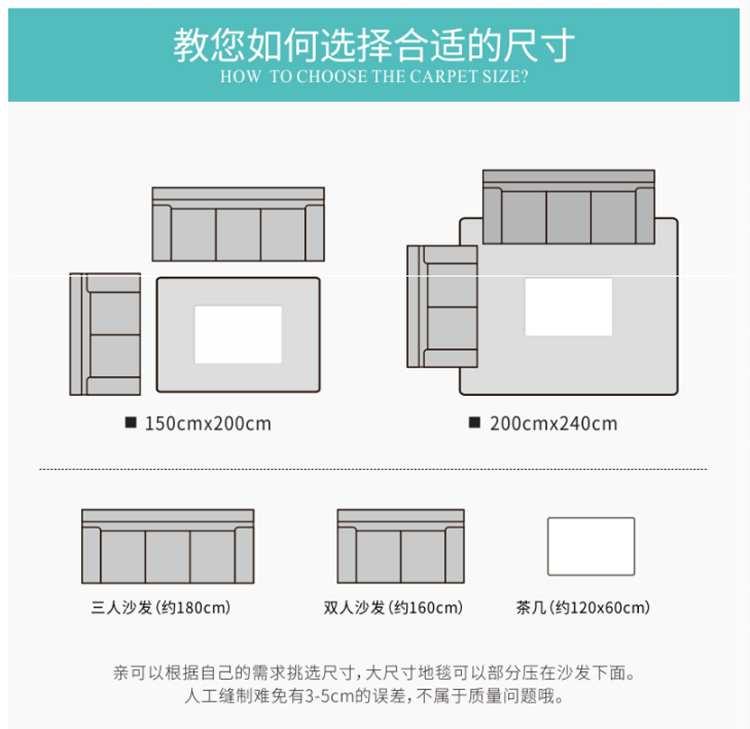 教您如何选择合适的尺寸
HOW TO CHOOSE THE CARPET SIZE?

■ 150cmx200cm

■ 200cmx240cm

三人沙发(约180cm)

双人沙发(约160cm)

茶几(约120x60cm)

亲可以根据自己的需求挑选尺寸,大尺寸地毯可以部分压在沙发下面。
人工缝制难免有3-5cm的误差,不属于质量问题哦。