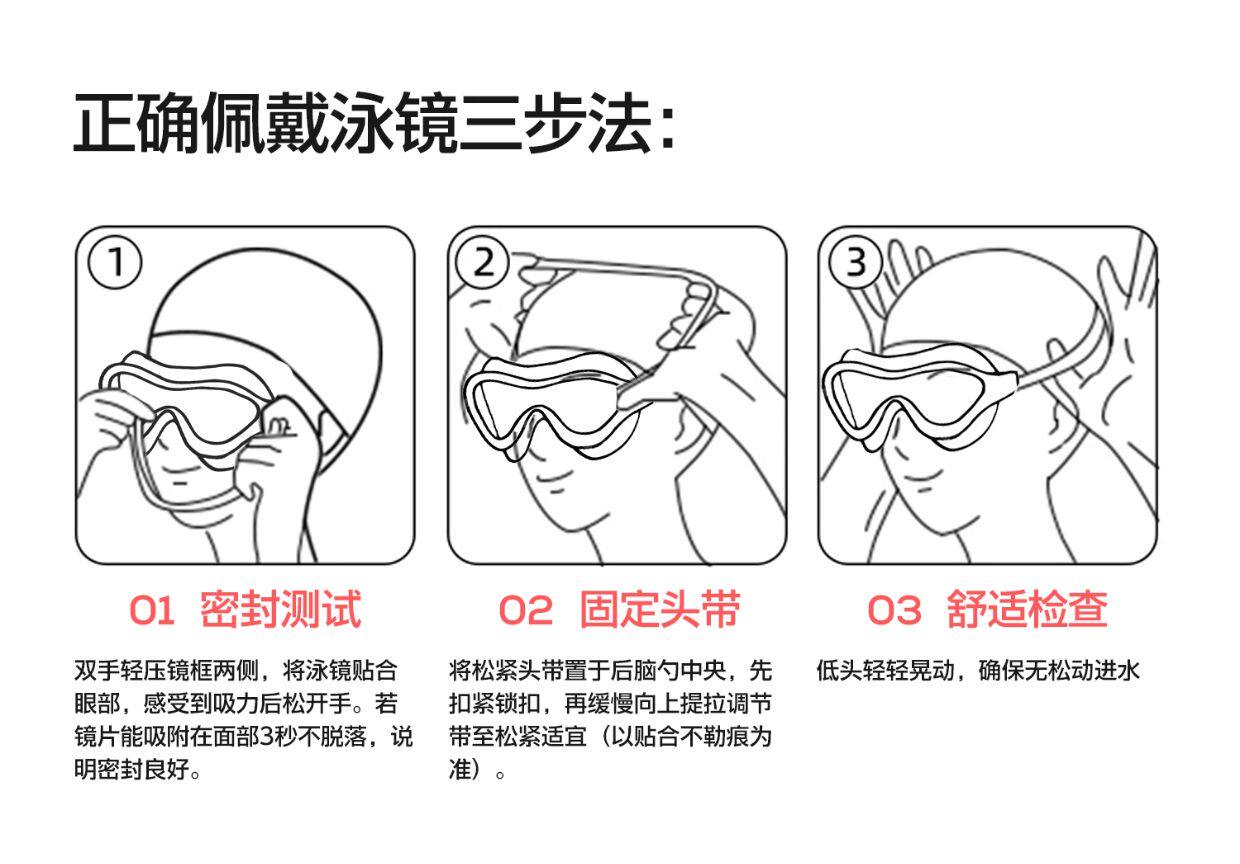 正确佩戴泳镜三步法:

①

②

③

01 密封测试

双手轻压镜框两侧，将泳镜贴合眼部，感受到吸力后松开手。若镜片能吸附在面部3秒不脱落，说明密封良好。

02 固定头带

将松紧头带置于后脑勺中央，先扣紧锁扣，再缓慢向上提拉调节带至松紧适宜（以贴合不勒痕为准）。

03 舒适检查

低头轻轻晃动，确保无松动进水