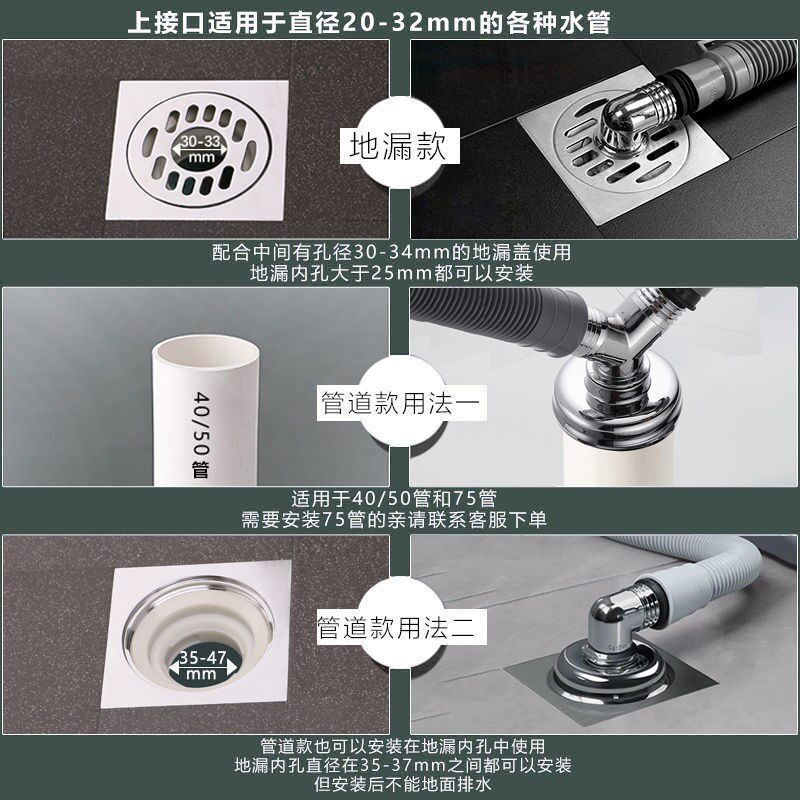 上接口适用于直径20-32mm的各种水管

30-33
mm

地漏款

配合中间有孔径30-34mm的地漏盖使用
地漏内孔大于25mm都可以安装

40/50管

管道款用法一

适用于40/50管和75管
需要安装75管的亲请联系客服下单

35-47
mm

管道款用法二

管道款也可以安装在地漏内孔中使用
地漏内孔直径在35-37mm之间都可以安装
但安装后不能地面排水