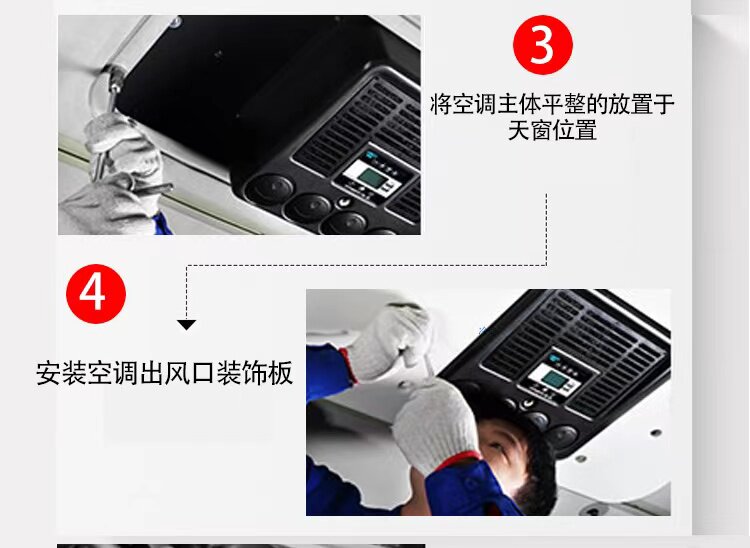 3

将空调主体平整的放置于天窗位置

4

安装空调出风口装饰板