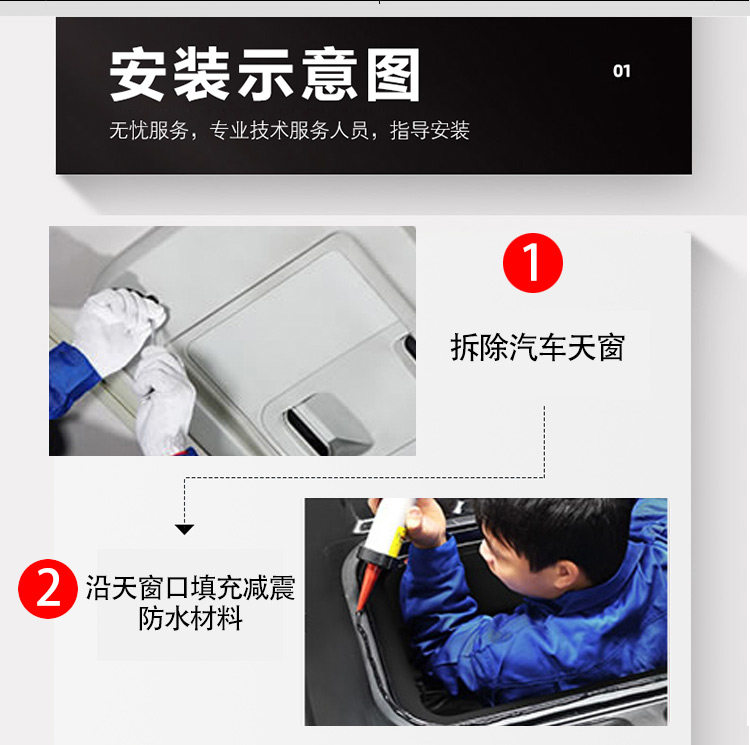 安装示意图

01

无忧服务，专业技术服务人员，指导安装

1

拆除汽车天窗

2

沿天窗口填充减震防水材料