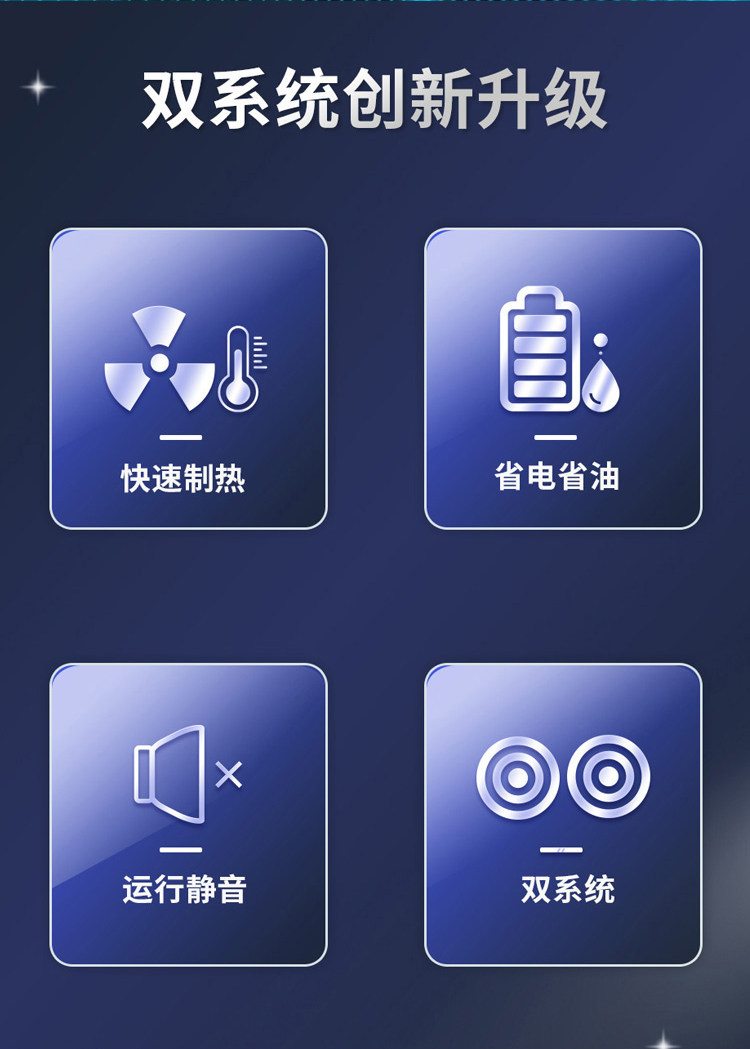 双系统创新升级

快速制热

省电省油

运行静音

双系统