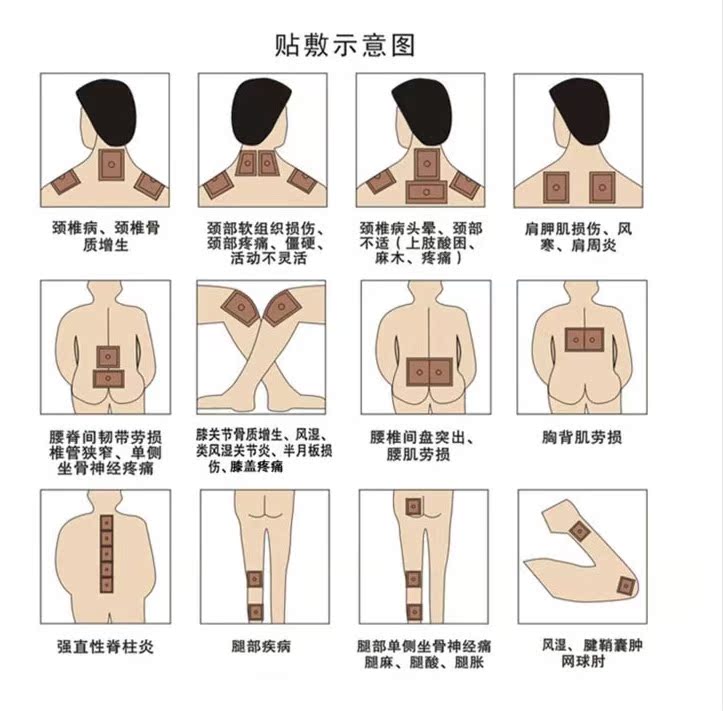 贴敷示意图

颈椎病、颈椎骨质增生

颈部软组织损伤、颈部疼痛、僵硬、活动不灵活

颈椎病头晕、颈部不适（上肢酸困、麻木、疼痛）

肩胛肌损伤、风寒、肩周炎

腰脊间韧带劳损椎管狭窄、单侧坐骨神经疼痛

膝关节骨质增生、风湿、类风湿关节炎、半月板损伤、膝盖疼痛

腰椎间盘突出、腰肌劳损

胸背肌劳损

强直性脊柱炎

腿部疾病

腿部单侧坐骨神经痛腿麻、腿酸、腿胀

风湿、腱鞘囊肿网球肘