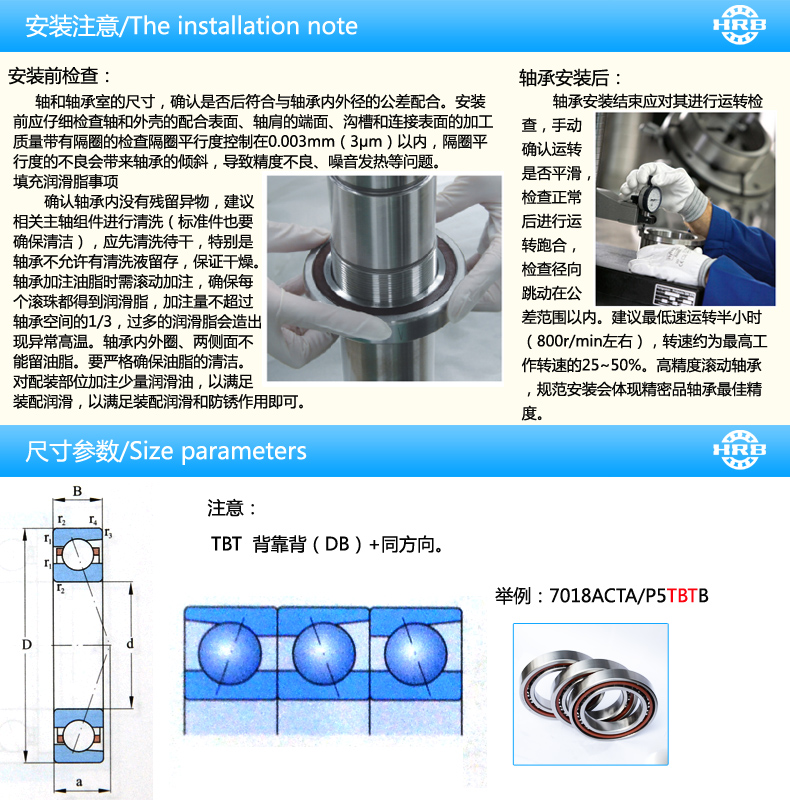 安装注意/The installation note

HRB

安装前检查：

轴和轴承室的尺寸，确认是否后符合与轴承内外径的公差配合。安装前应仔细检查轴和外壳的配合表面、轴肩的端面、沟槽和连接表面的加工质量带有隔圈的检查隔圈平行度控制在0.003mm（3μm）以内，隔圈平行度的不良会带来轴承的倾斜，导致精度不良、噪音发热等问题。

填充润滑脂事项

确认轴承内没有残留异物，建议相关主轴组件进行清洗（标准件也要确保清洁），应先清洗待干，特别是轴承不允许有清洗液留存，保证干燥。轴承加注油脂时需滚动加注，确保每个滚珠都得到润滑脂，加注量不超过轴承空间的1/3，过多的润滑脂会造出现异常高温。轴承内外圈、两侧面不能留油脂。要严格确保油脂的清洁。对配装部位加注少量润滑油，以满足装配润滑，以满足装配润滑和防锈作用即可。

轴承安装后：

轴承安装结束应对其进行运转检查，手动确认运转是否平滑，检查正常后进行运转跑合，检查径向跳动在公差范围以内。建议最低速运转半小时（800r/min左右），转速约为最高工作转速的25~50%。高精度滚动轴承，规范安装会体现精密品轴承最佳精度。

尺寸参数/Size parameters

HRB

B
$r_2$ $r_4$
$r_1$ $r_3$
$r_1$
$r_2$
D
d
a

注意：

TBT 背靠背（DB）+同方向。

举例：7018ACTA/P5TBTB