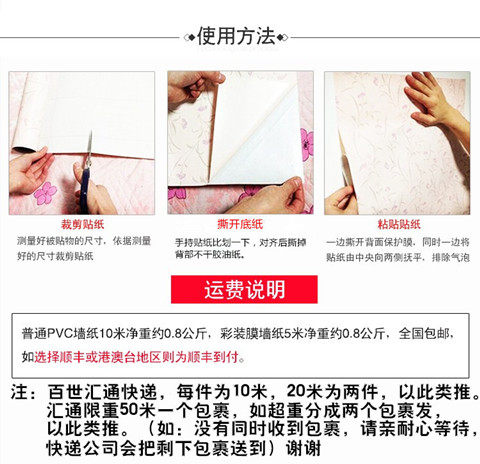 使用方法

裁剪贴纸
测量好被贴物的尺寸，依据测量好的尺寸裁剪贴纸

撕开底纸
手持贴纸比划一下，对齐后撕掉背部不干胶油纸。

粘贴贴纸
一边撕开背面保护膜，同时一边将贴纸由中央向两侧抚平，排除气泡

运费说明

普通PVC墙纸10米净重约0.8公斤，彩装膜墙纸5米净重约0.8公斤，全国包邮，如选择顺丰或港澳台地区则为顺丰到付。

注：百世汇通快递，每件为10米，20米为两件，以此类推。汇通限重50米一个包裹，如超重分成两个包裹发，以此类推。（如：没有同时收到包裹，请亲耐心等待，快递公司会把剩下包裹送到）谢谢