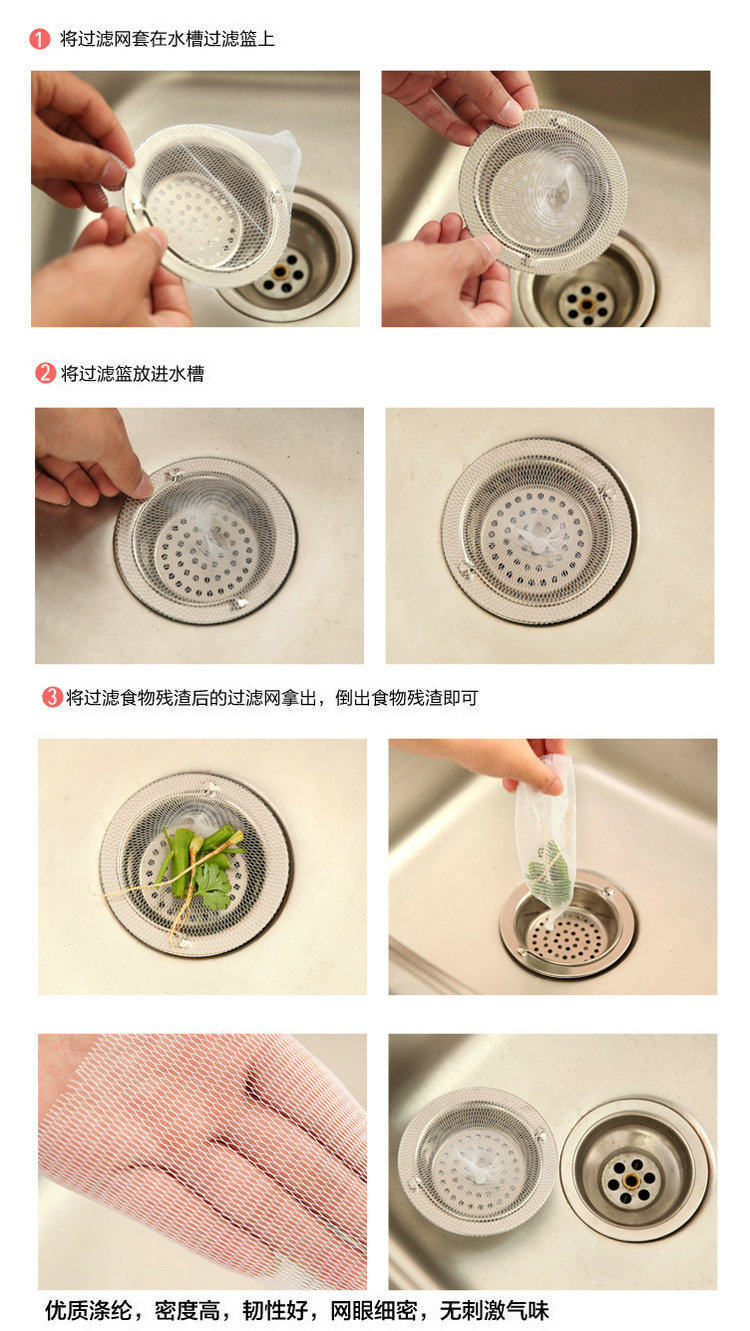 1 将过滤网套在水槽过滤篮上

2 将过滤篮放进水槽

3 将过滤食物残渣后的过滤网拿出，倒出食物残渣即可

优质涤纶，密度高，韧性好，网眼细密，无刺激气味