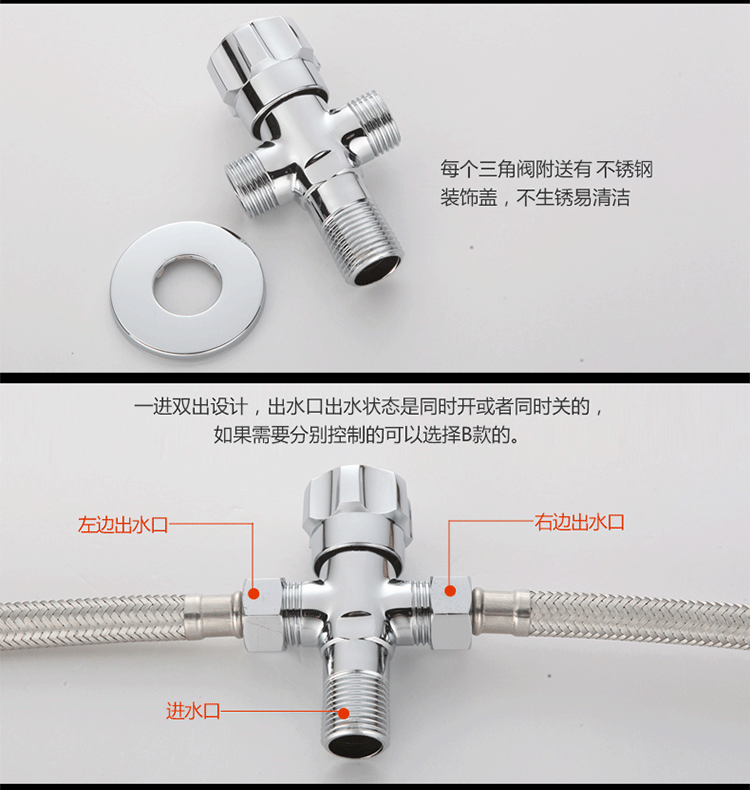 每个三角阀附送有 不锈钢装饰盖，不生锈易清洁

一进双出设计，出水口出水状态是同时开或者同时关的，如果需要分别控制的可以选择B款的。

左边出水口

右边出水口

进水口